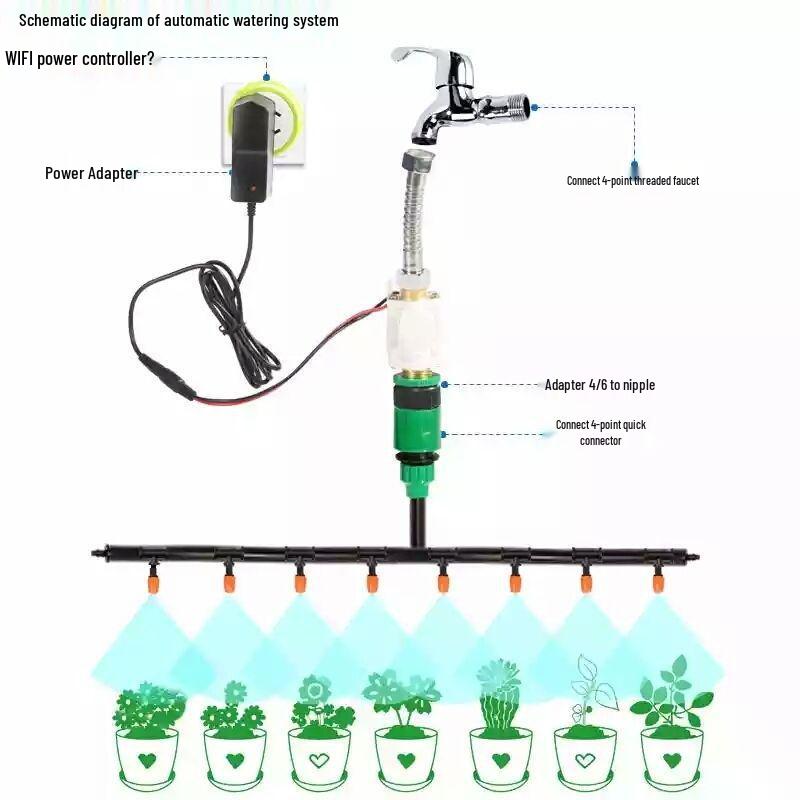 Schematic diagram of automatic watering system

WIFI power controller?

Power Adapter

Connect 4-point threaded faucet

Adapter 4/6 to nipple

Connect 4-point quick connector