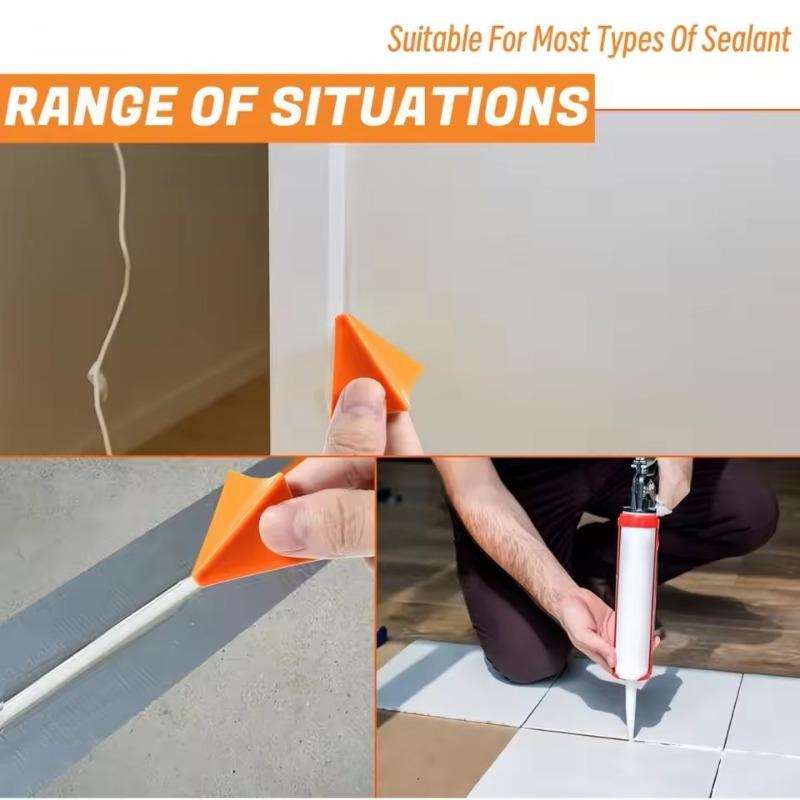 Suitable For Most Types Of Sealant

RANGE OF SITUATIONS