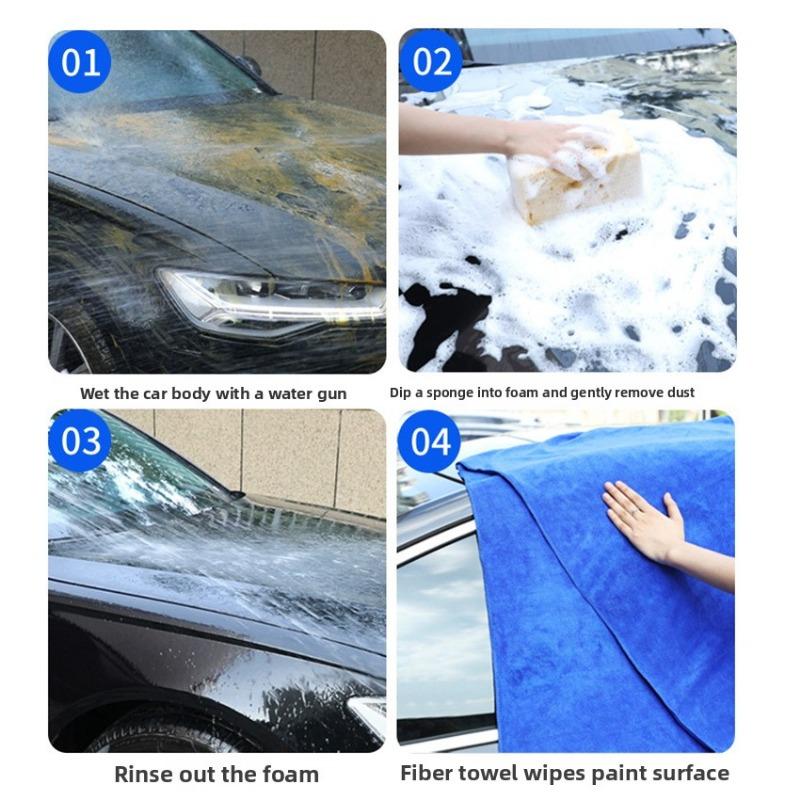 01

Wet the car body with a water gun

02

Dip a sponge into foam and gently remove dust

03

Rinse out the foam

04

Fiber towel wipes paint surface