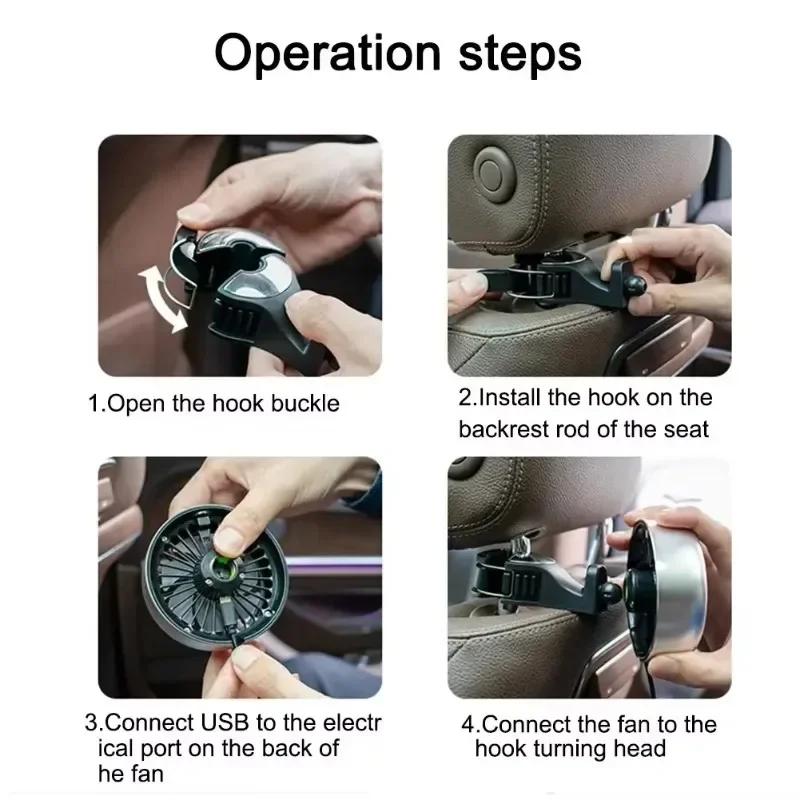 Operation steps

1.Open the hook buckle

2.Install the hook on the backrest rod of the seat

3.Connect USB to the electr ical port on the back of he fan

4.Connect the fan to the hook turning head