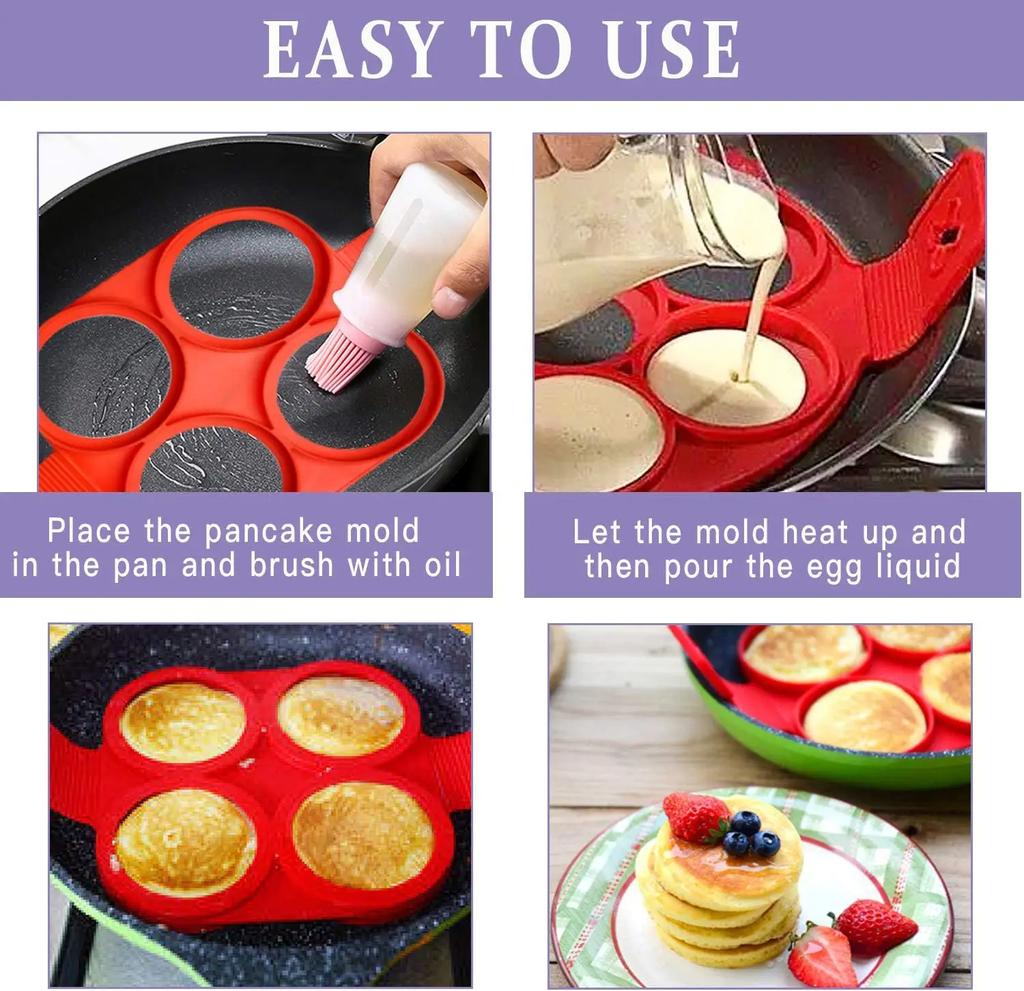 EASY TO USE

Place the pancake mold in the pan and brush with oil

Let the mold heat up and then pour the egg liquid