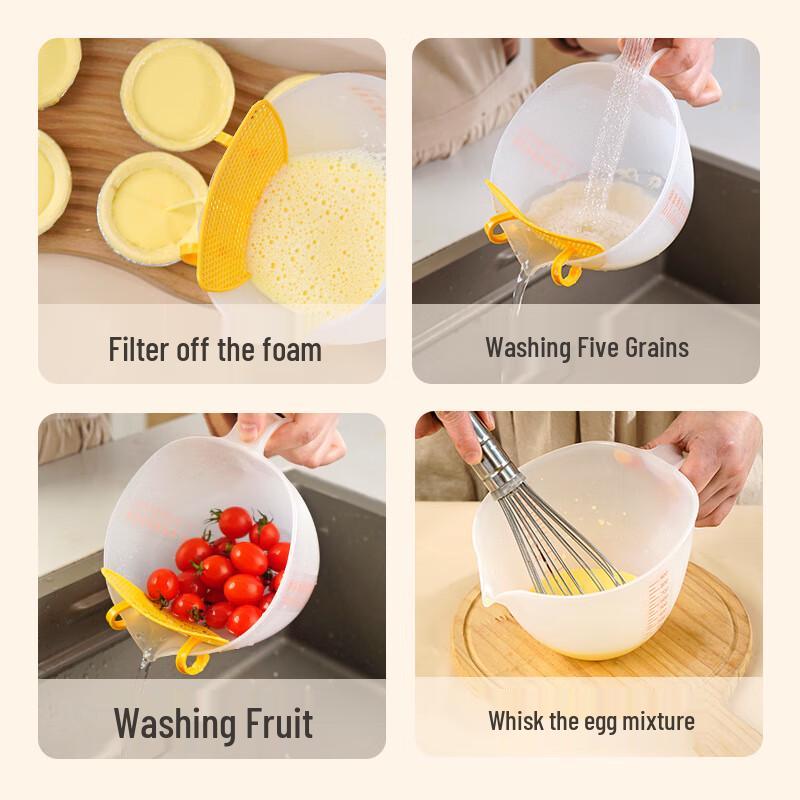 Filter off the foam

Washing Five Grains

Washing Fruit

Whisk the egg mixture