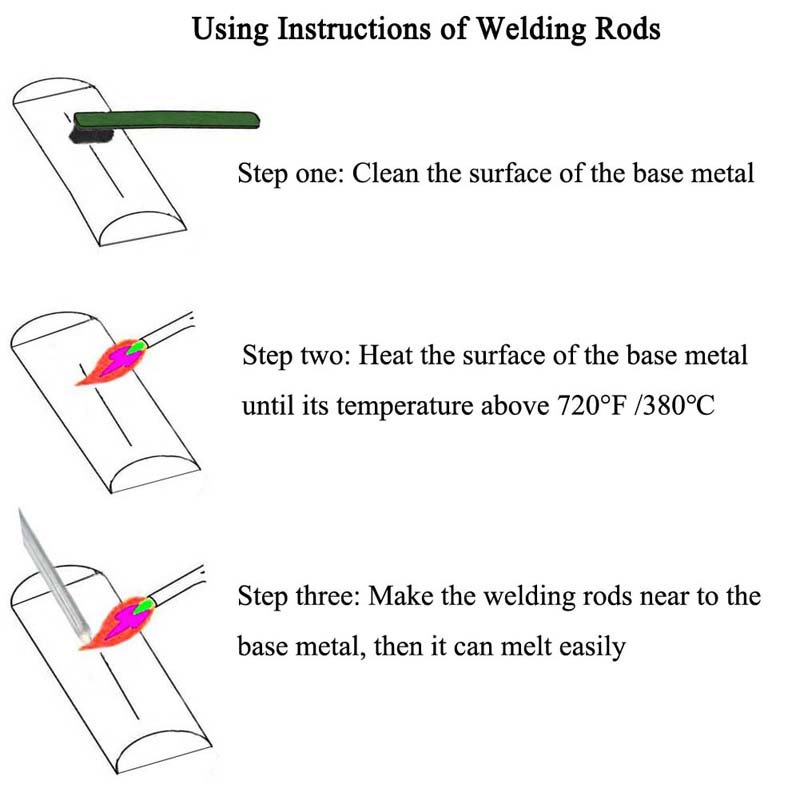 Using Instructions of Welding Rods

Step one: Clean the surface of the base metal

Step two: Heat the surface of the base metal until its temperature above 720°F /380°C

Step three: Make the welding rods near to the base metal, then it can melt easily