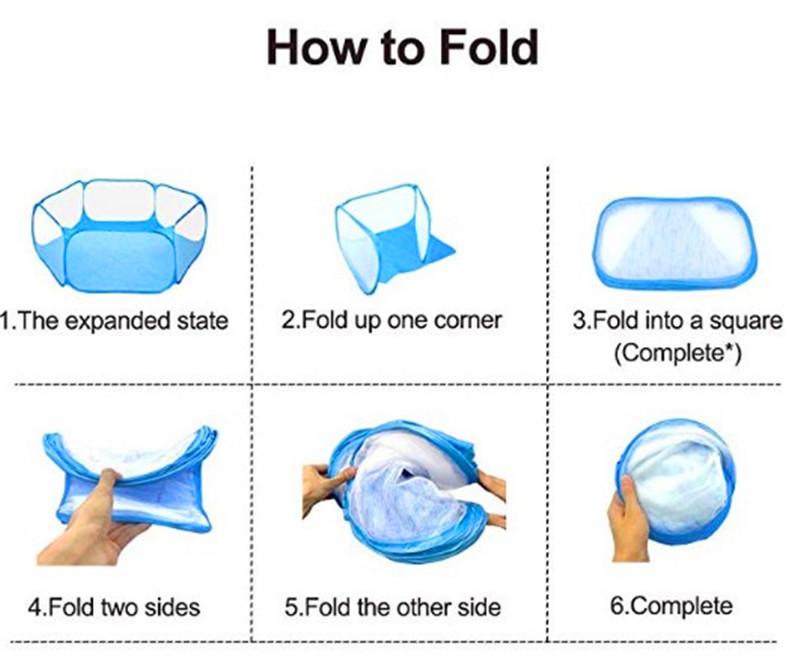 How to Fold

1.The expanded state

2.Fold up one corner

3.Fold into a square (Complete*)

4.Fold two sides

5.Fold the other side

6.Complete