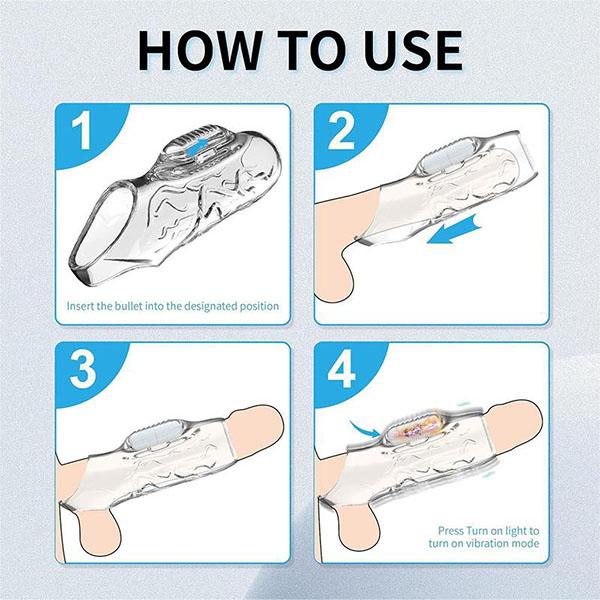 HOW TO USE

1

Insert the bullet into the designated position

2

3

4

Press Turn on light to turn on vibration mode