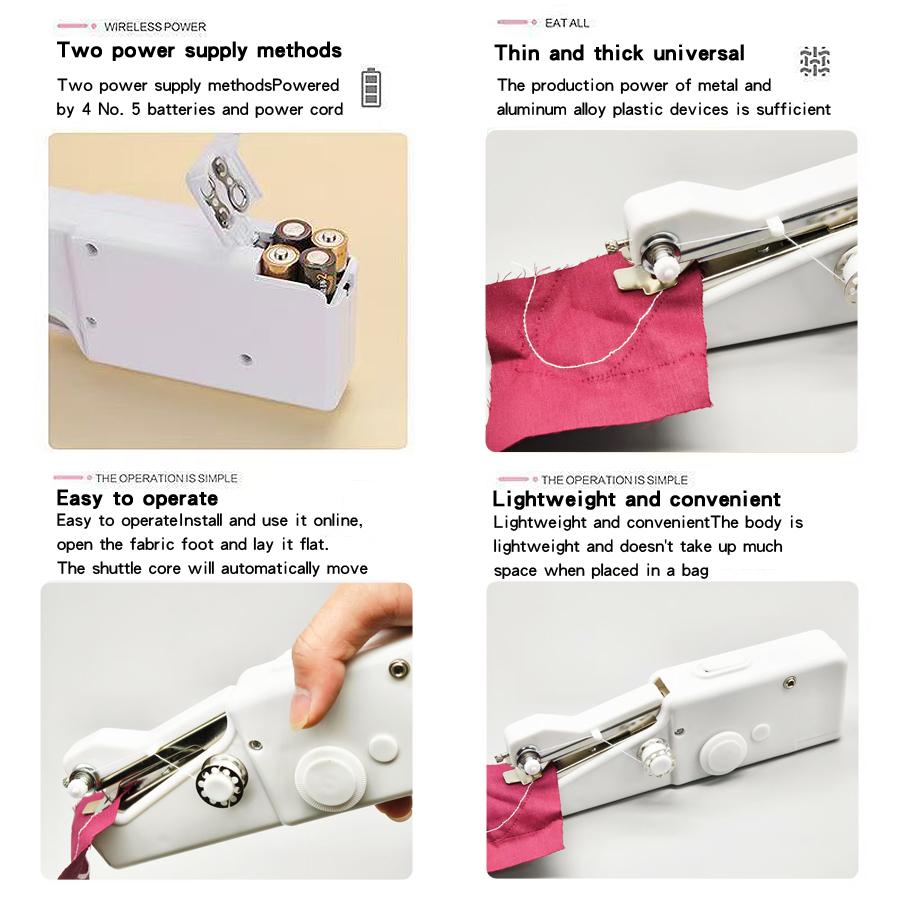 WIRELESS POWER
Two power supply methods
Two power supply methodsPowered by 4 No. 5 batteries and power cord

EAT ALL
Thin and thick universal
The production power of metal and aluminum alloy plastic devices is sufficient

THE OPERATION IS SIMPLE
Easy to operate
Easy to operateInstall and use it online, open the fabric foot and lay it flat. The shuttle core will automatically move

THE OPERATION IS SIMPLE
Lightweight and convenient
Lightweight and convenientThe body is lightweight and doesn't take up much space when placed in a bag