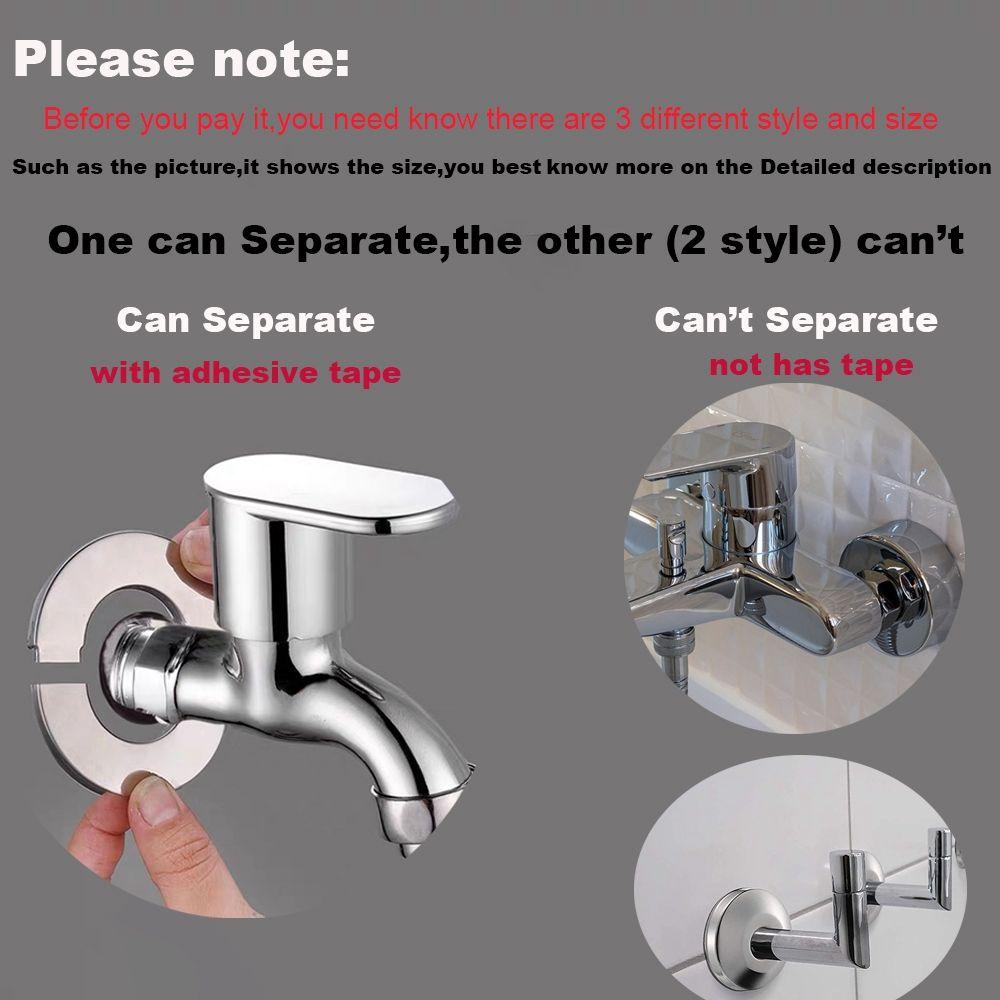 Please note:

Before you pay it,you need know there are 3 different style and size

Such as the picture,it shows the size,you best know more on the Detailed description

One can Separate,the other (2 style) can't

Can Separate
with adhesive tape

Can't Separate
not has tape