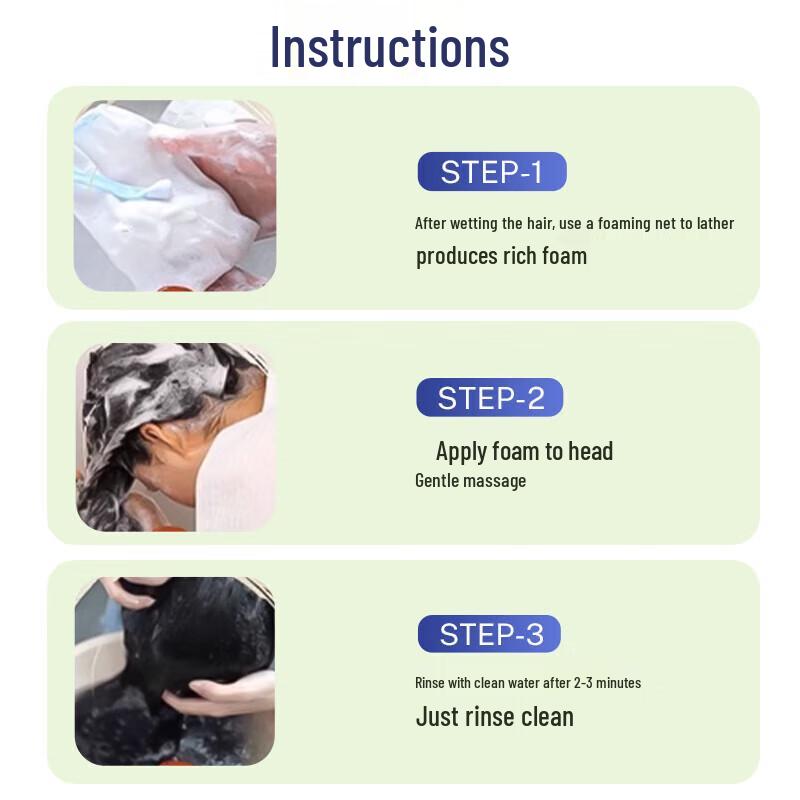 Instructions

STEP-1

After wetting the hair, use a foaming net to lather

produces rich foam

STEP-2

Apply foam to head

Gentle massage

STEP-3

Rinse with clean water after 2-3 minutes

Just rinse clean