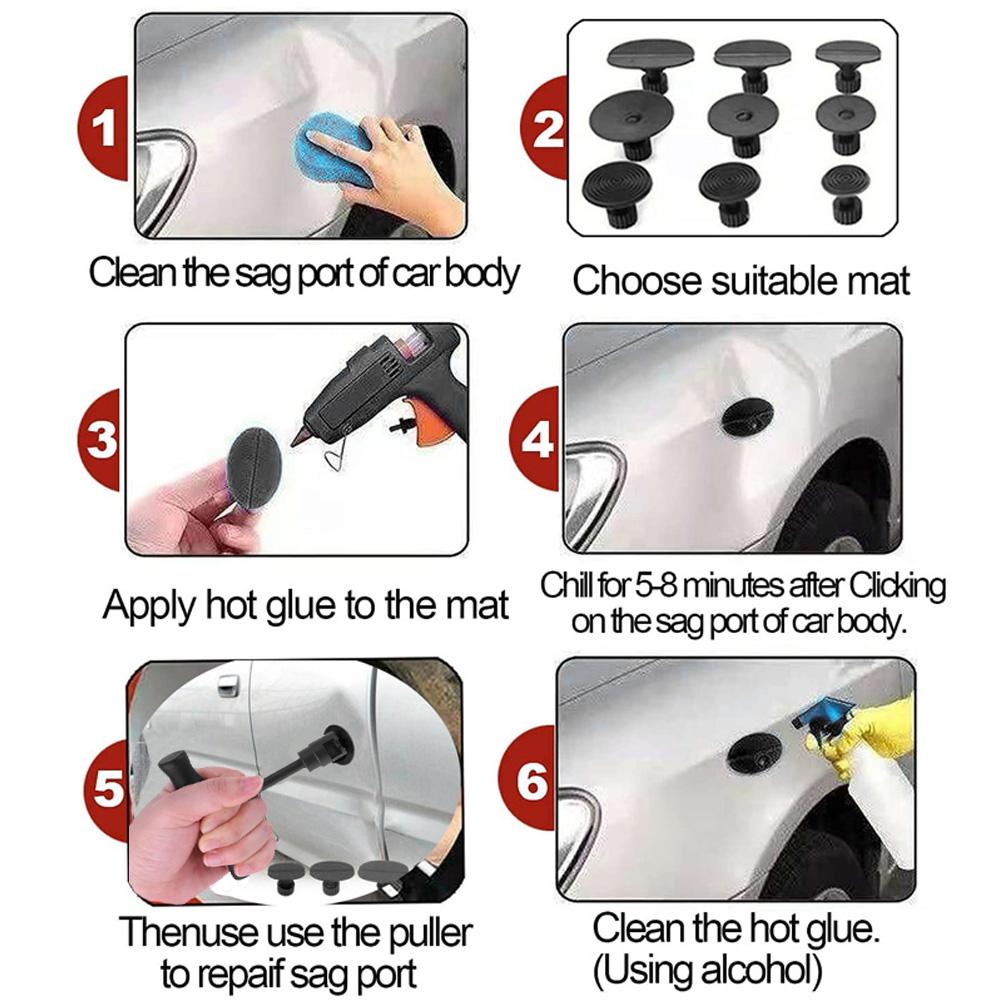 1

Clean the sag port of car body

2

Choose suitable mat

3

Apply hot glue to the mat

4

Chill for 5-8 minutes after Clicking on the sag port of car body.

5

Thenuse use the puller to repaif sag port

6

Clean the hot glue. (Using alcohol)