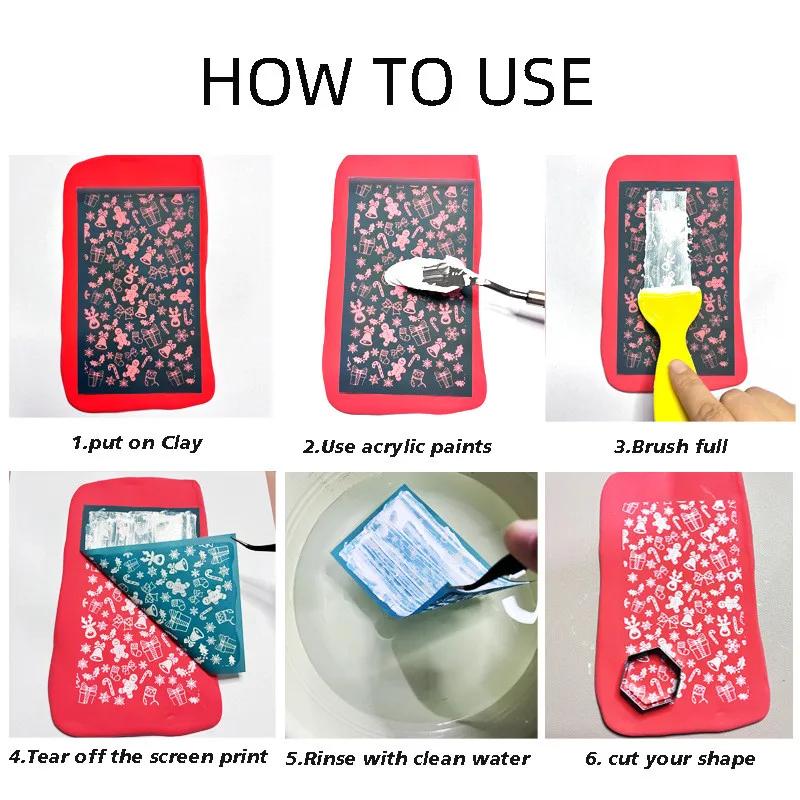 HOW TO USE

1.put on Clay

2.Use acrylic paints

3.Brush full

4.Tear off the screen print

5.Rinse with clean water

6. cut your shape