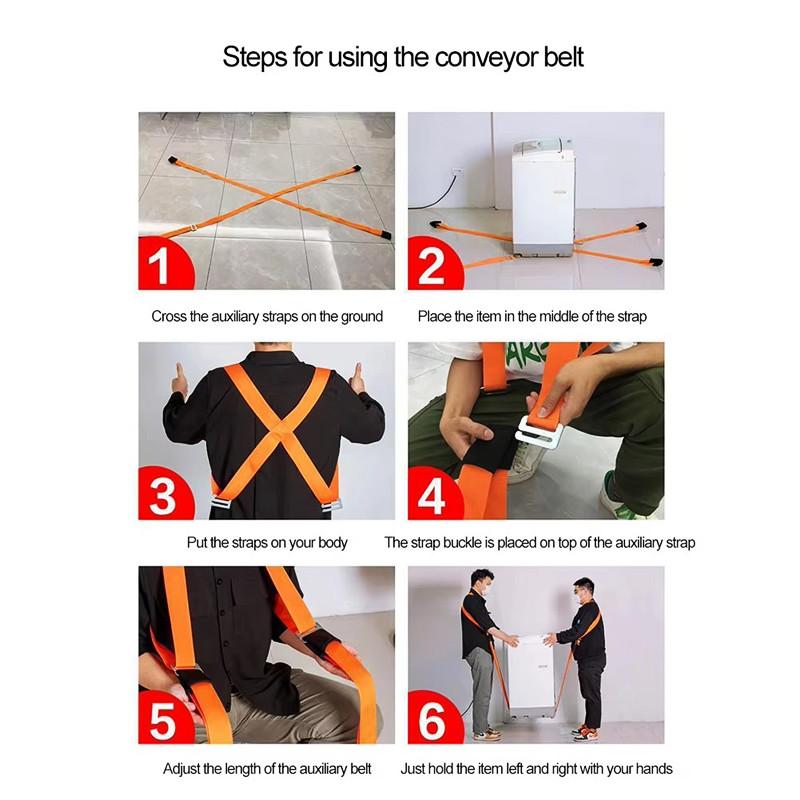 Steps for using the conveyor belt

1

Cross the auxiliary straps on the ground

2

Place the item in the middle of the strap

3

Put the straps on your body

4

The strap buckle is placed on top of the auxiliary strap

5

Adjust the length of the auxiliary belt

6

Just hold the item left and right with your hands