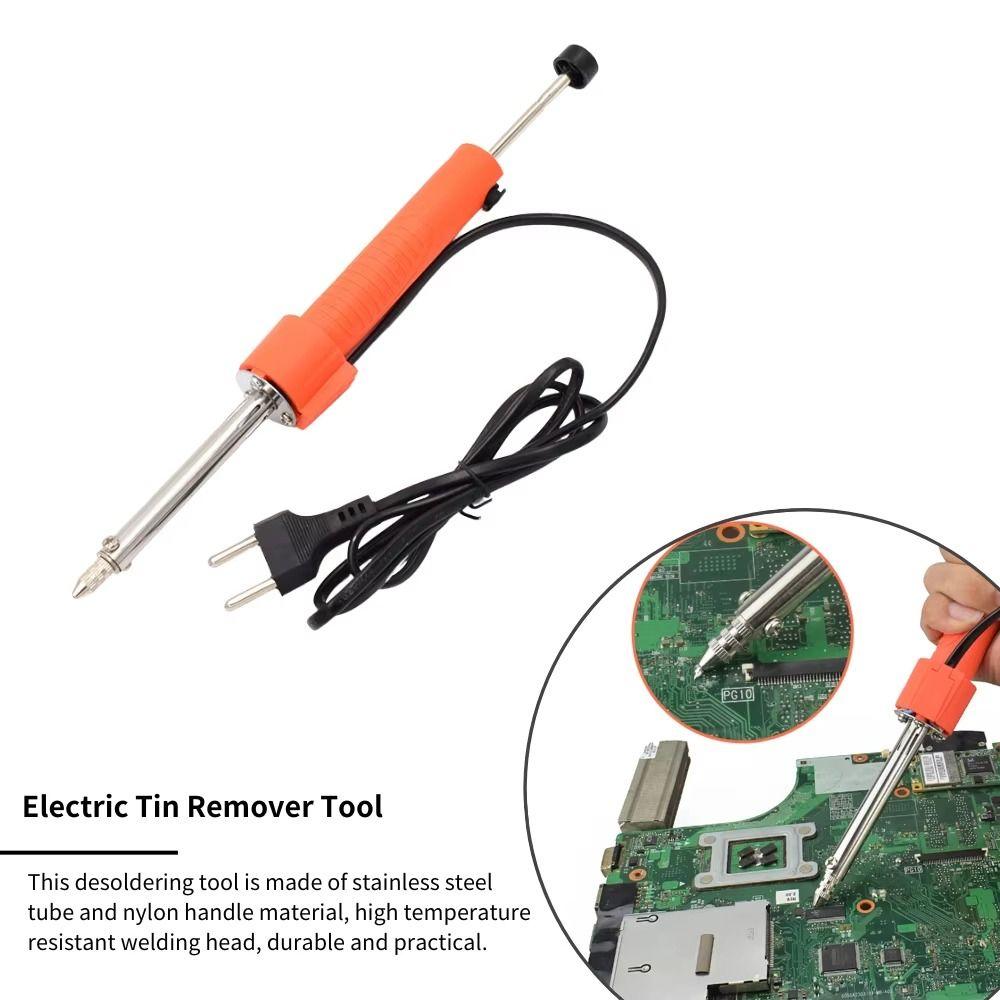 PG10

Electric Tin Remover Tool

This desoldering tool is made of stainless steel tube and nylon handle material, high temperature resistant welding head, durable and practical.