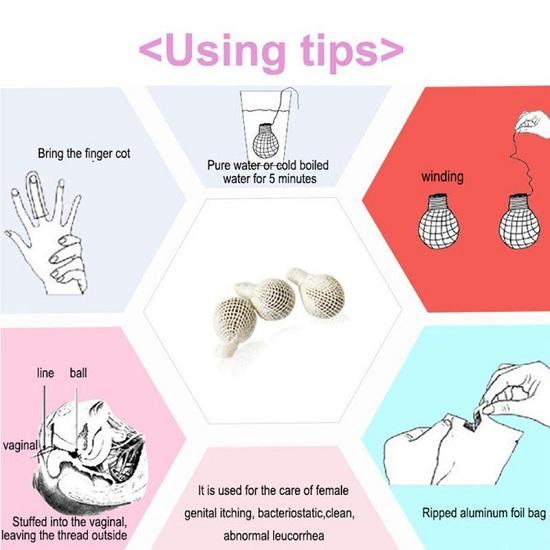 <Using tips>

Bring the finger cot

Pure water or cold boiled water for 5 minutes

winding

line

ball

vaginal

Stuffed into the vaginal, leaving the thread outside

It is used for the care of female genital itching, bacteriostatic,clean, abnormal leucorrhea

Ripped aluminum foil bag