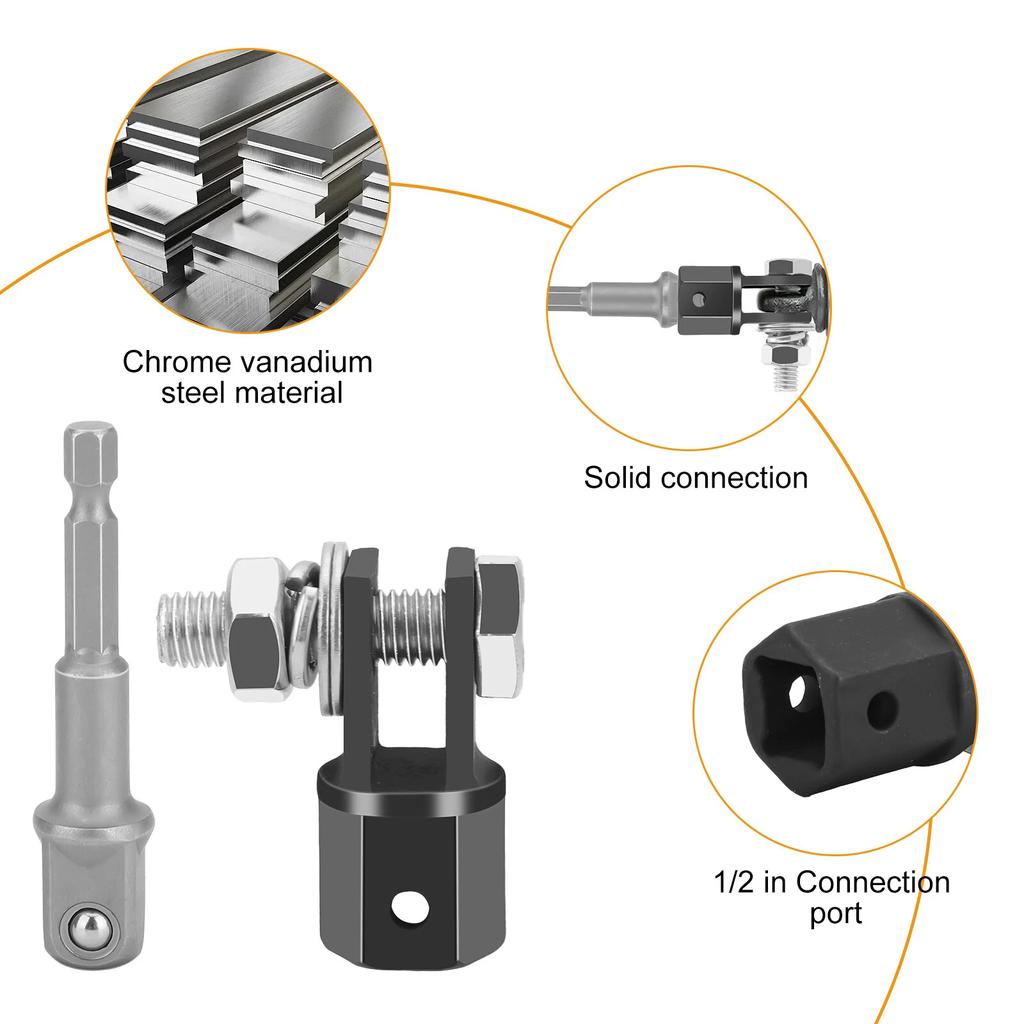 Chrome vanadium steel material

Solid connection

1/2 in Connection port