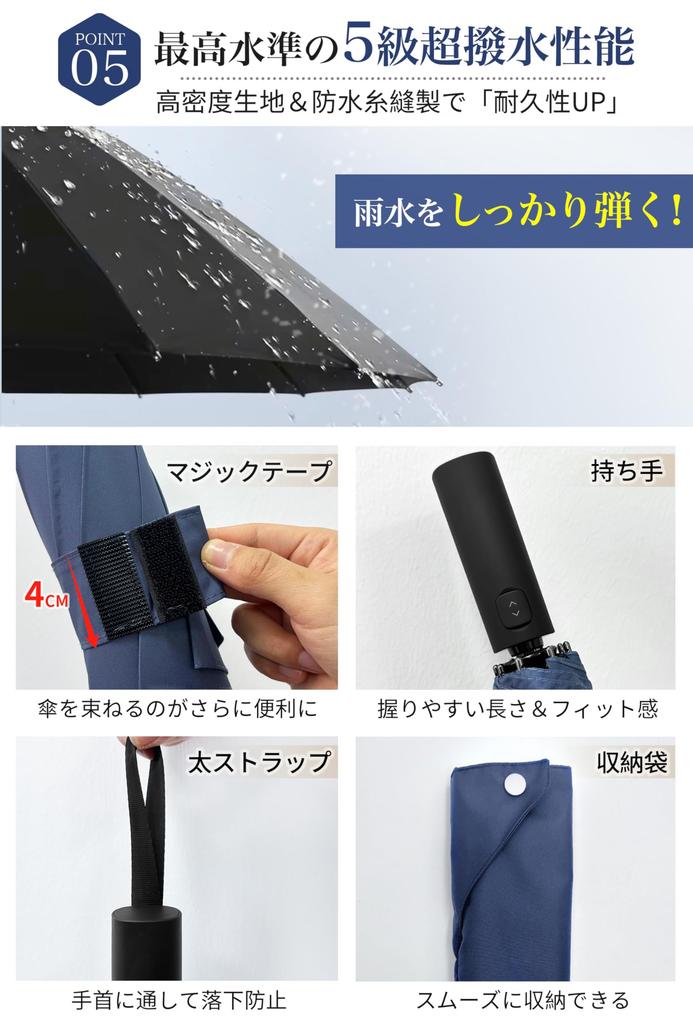 POINT 05

最高水準の5級超撥水性能

高密度生地＆防水糸縫製で「耐久性UP」

雨水をしっかり弾く!

マジックテープ

4CM

傘を束ねるのがさらに便利に

持ち手

握りやすい長さ＆フィット感

太ストラップ

手首に通して落下防止

収納袋

スムーズに収納できる