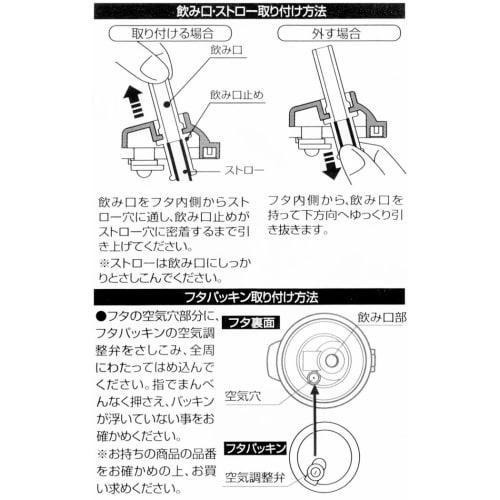 飲み口・ストロー取り付け方法

取り付ける場合

飲み口

飲み口止め

ストロー

飲み口をフタ内側からストロー穴に通し、飲み口止めがストロー穴に密着するまで引き上げてください。

※ストローは飲み口にしっかりとさしこんでください。

外す場合

フタ内側から、飲み口を持って下方向へゆっくり引き抜きます。

フタパッキン取り付け方法

●フタの空気穴部分に、フタパッキンの空気調整弁をさしこみ、全周にわたってはめ込んでください。指でまんべんなく押さえ、パッキンが浮いていない事をお確かめください。

※お持ちの商品の品番をお確かめの上、お買い求めください。

フタ裏面

飲み口部

空気穴

フタパッキン

空気調整弁