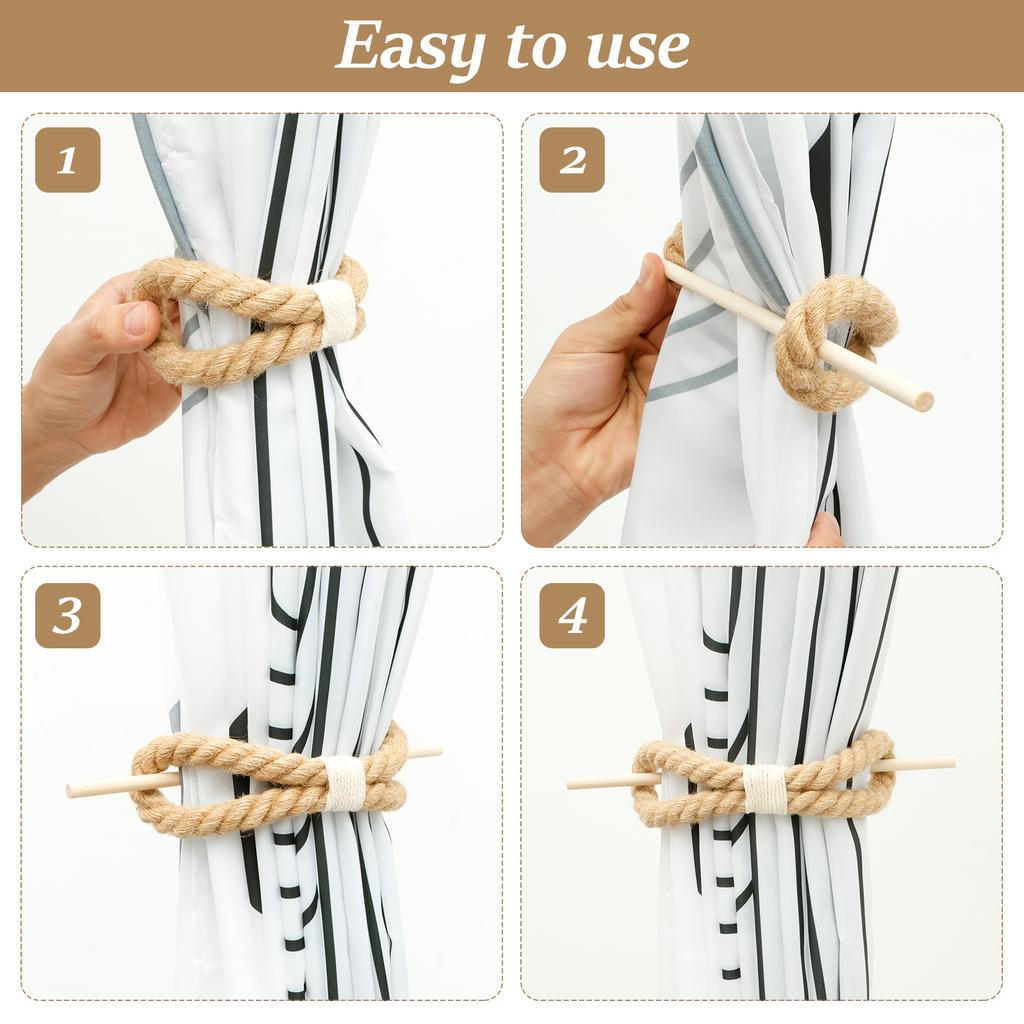 Easy to use

1

2

3

4