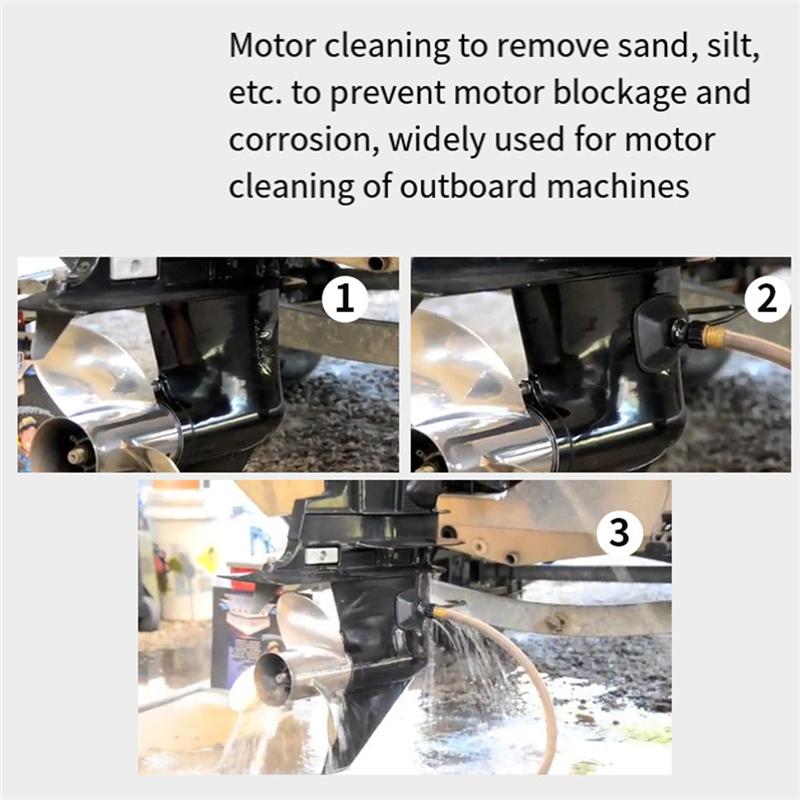 Motor cleaning to remove sand, silt, etc. to prevent motor blockage and corrosion, widely used for motor cleaning of outboard machines

1

2

3