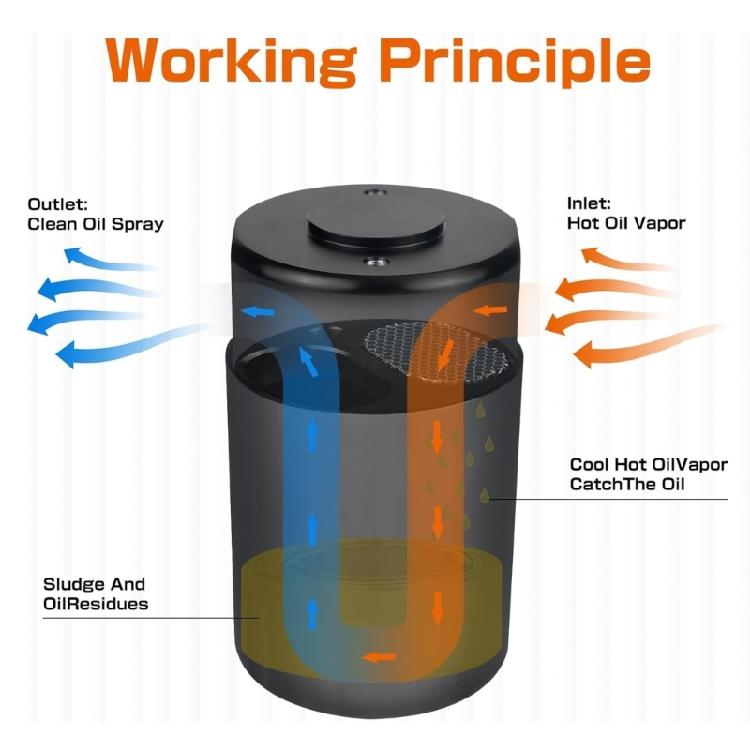 Working Principle

Outlet:
Clean Oil Spray

Inlet:
Hot Oil Vapor

Cool Hot OilVapor
CatchThe Oil

Sludge And
OilResidues