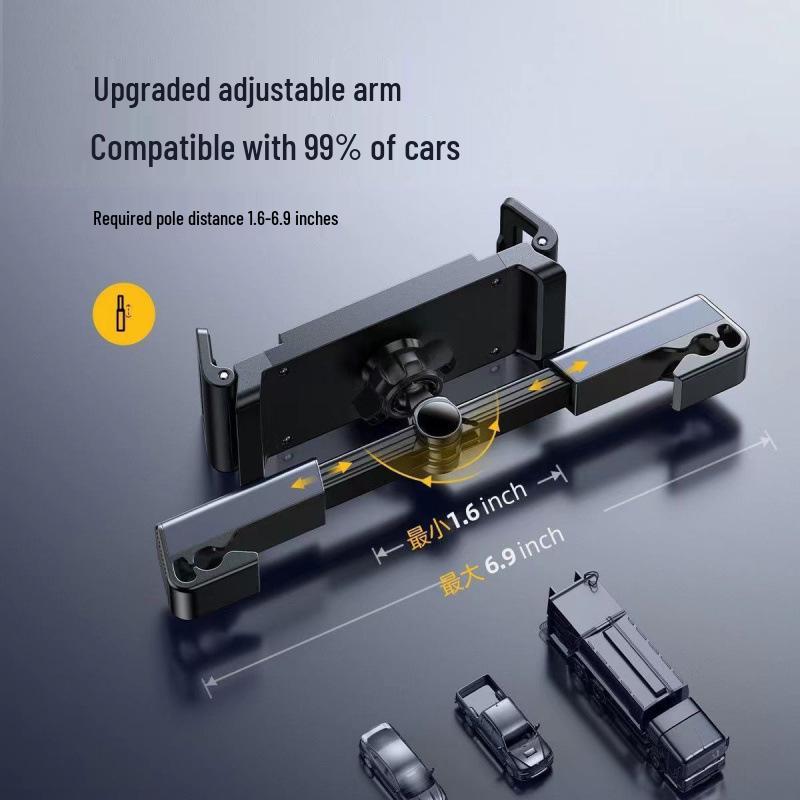 Upgraded adjustable arm

Compatible with 99% of cars

Required pole distance 1.6-6.9 inches

最小1.6 inch

最大 6.9 inch