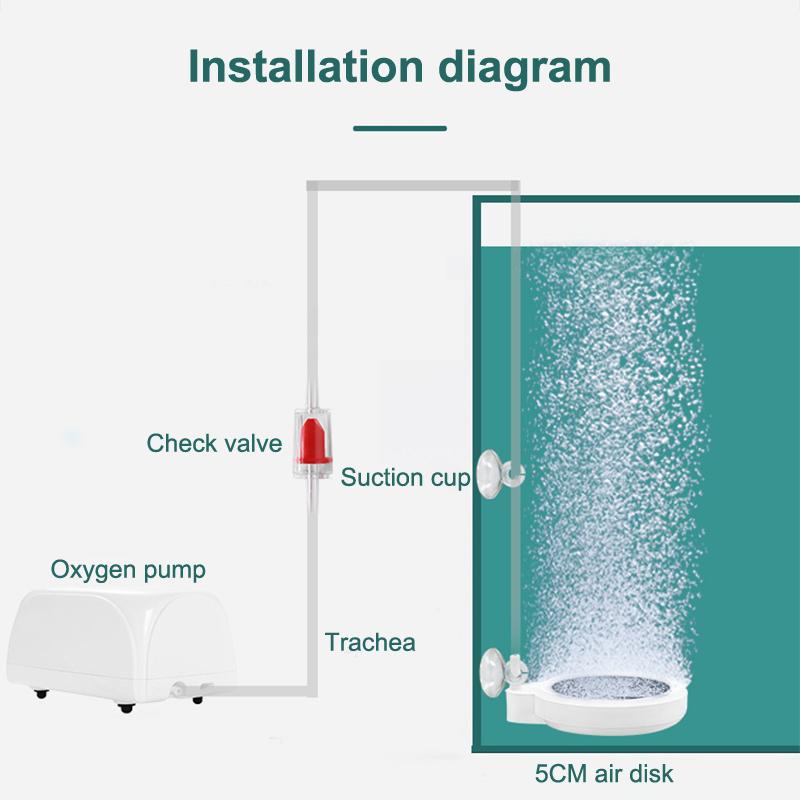 Installation diagram

Check valve

Suction cup

Oxygen pump

Trachea

5CM air disk