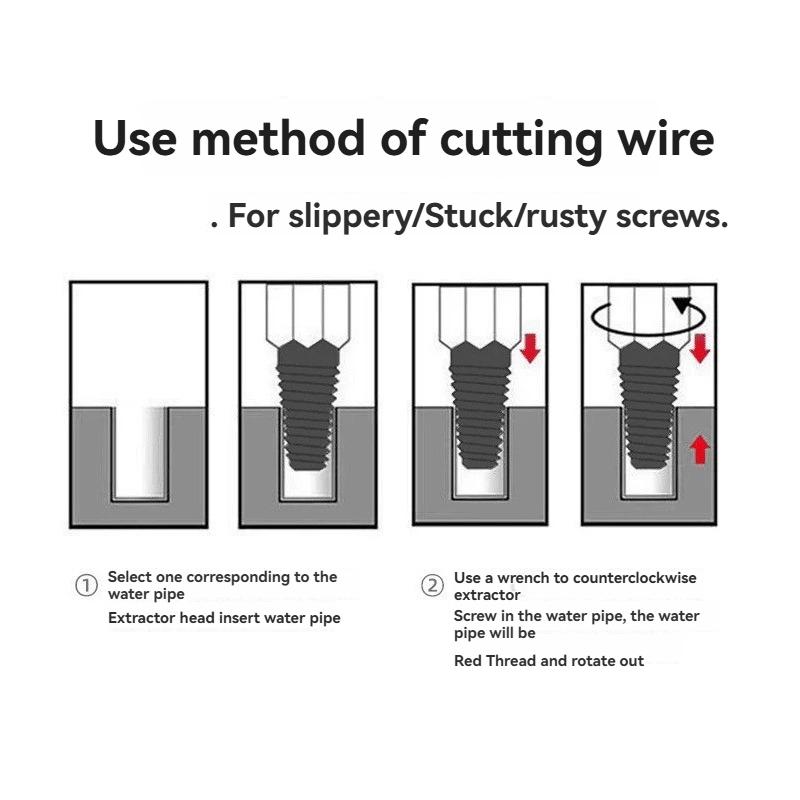 Use method of cutting wire

. For slippery/Stuck/rusty screws.

① Select one corresponding to the water pipe

Extractor head insert water pipe

② Use a wrench to counterclockwise extractor

Screw in the water pipe, the water pipe will be

Red Thread and rotate out