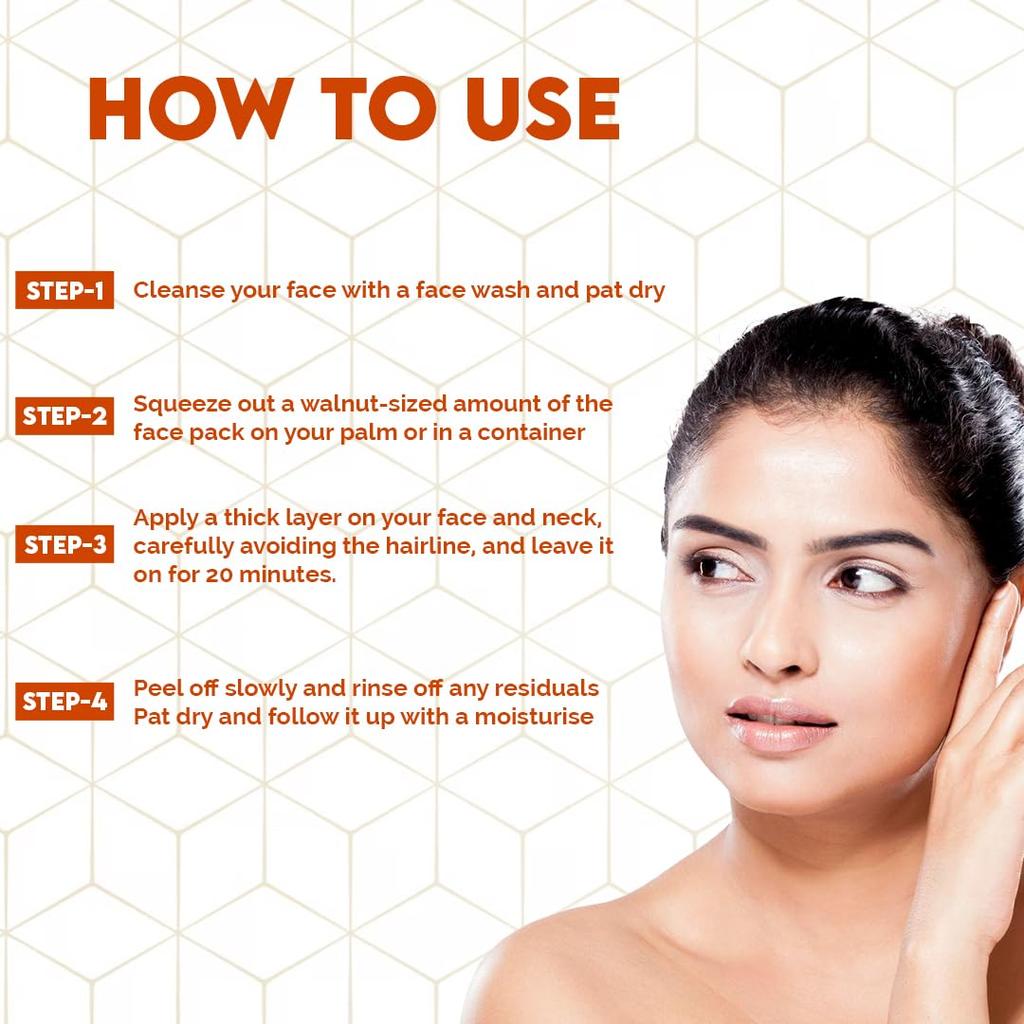 HOW TO USE

STEP-1 Cleanse your face with a face wash and pat dry

STEP-2 Squeeze out a walnut-sized amount of the face pack on your palm or in a container

STEP-3 Apply a thick layer on your face and neck, carefully avoiding the hairline, and leave it on for 20 minutes.

STEP-4 Peel off slowly and rinse off any residuals
Pat dry and follow it up with a moisturise