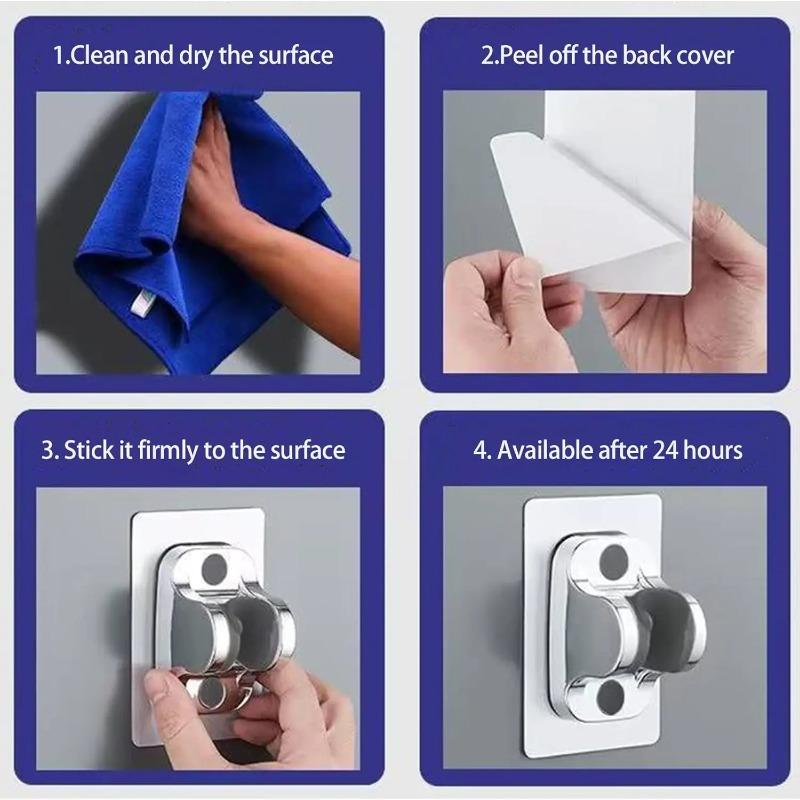 1.Clean and dry the surface

2.Peel off the back cover

3. Stick it firmly to the surface

4. Available after 24 hours