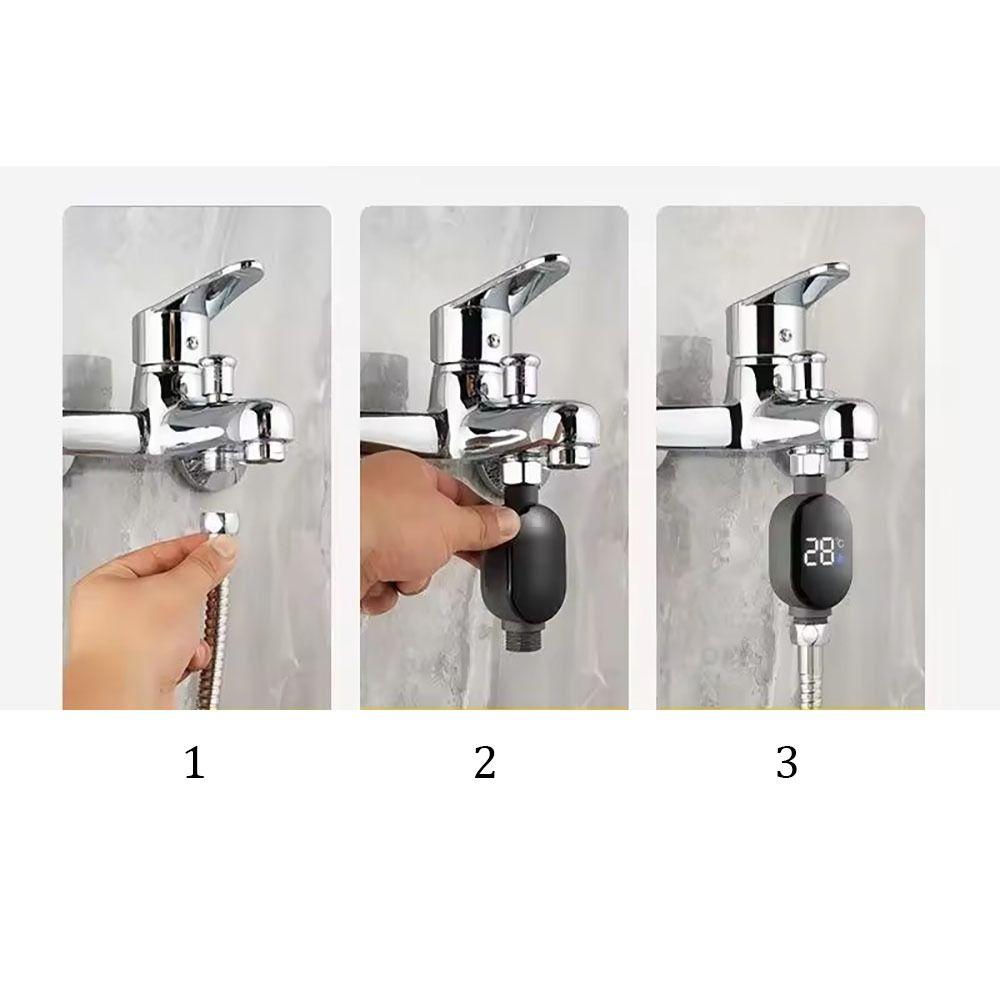 28°C

1

2

3