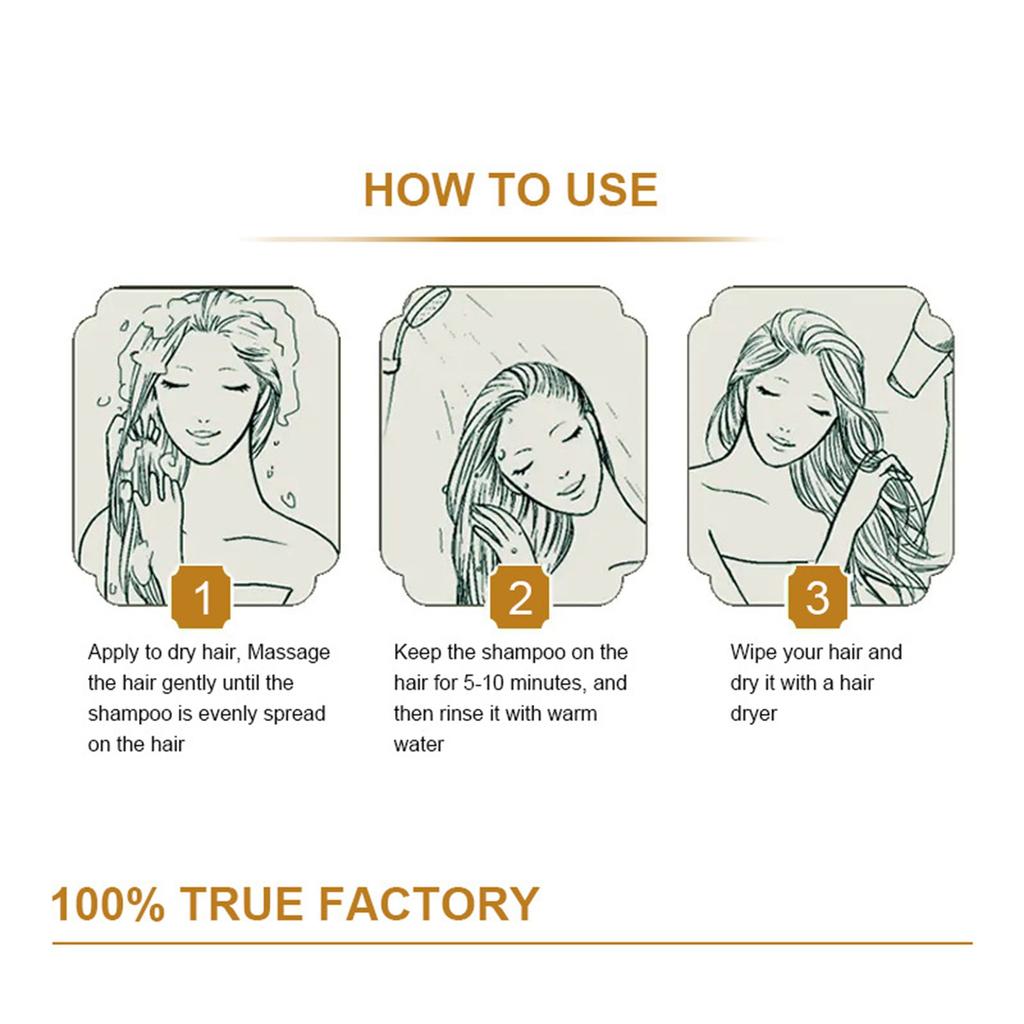 HOW TO USE

1

Apply to dry hair, Massage the hair gently until the shampoo is evenly spread on the hair

2

Keep the shampoo on the hair for 5-10 minutes, and then rinse it with warm water

3

Wipe your hair and dry it with a hair dryer

100% TRUE FACTORY