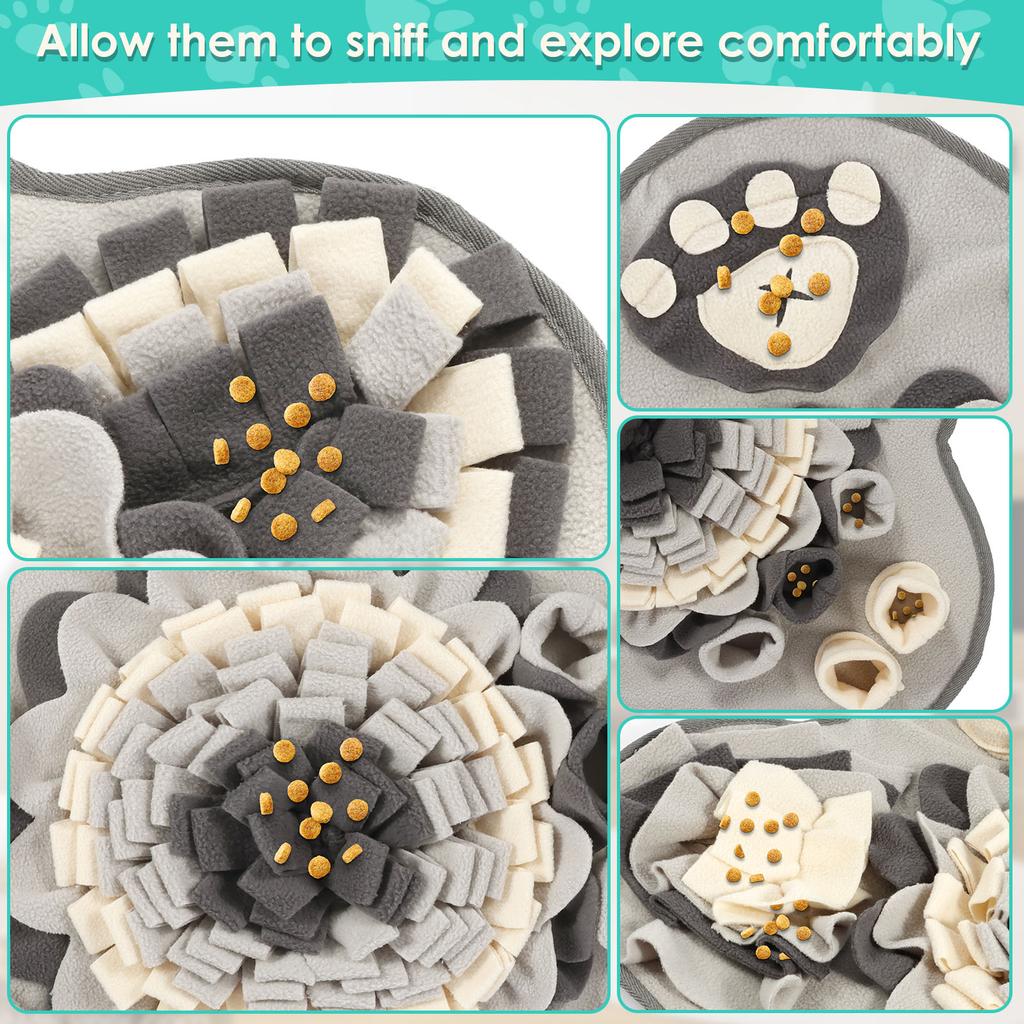 Allow them to sniff and explore comfortably