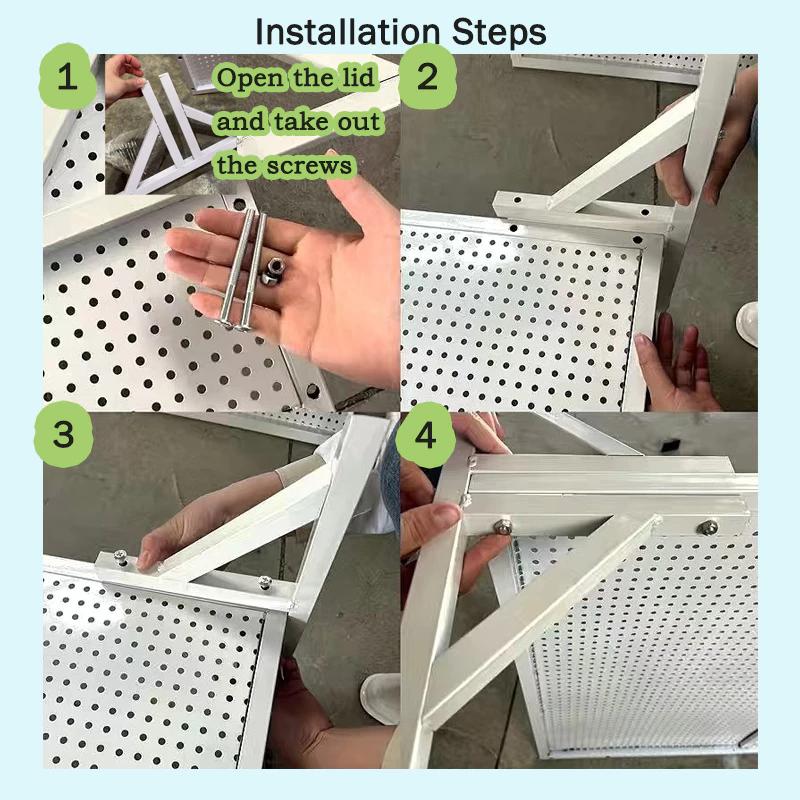 Installation Steps

1

Open the lid and take out the screws

2

3

4