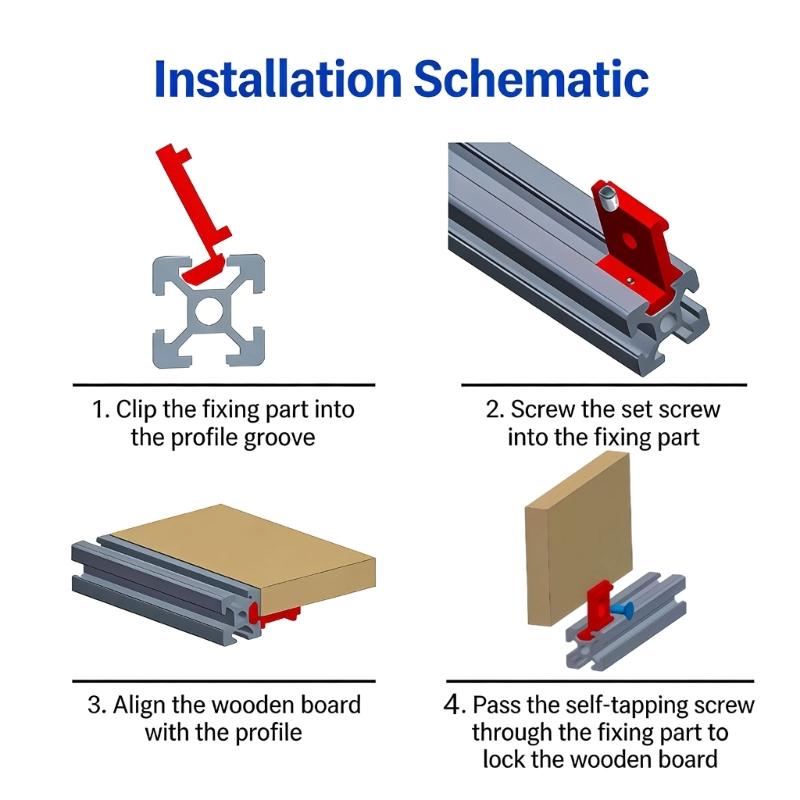 Installation Schematic

1. Clip the fixing part into the profile groove

2. Screw the set screw into the fixing part

3. Align the wooden board with the profile

4. Pass the self-tapping screw through the fixing part to lock the wooden board