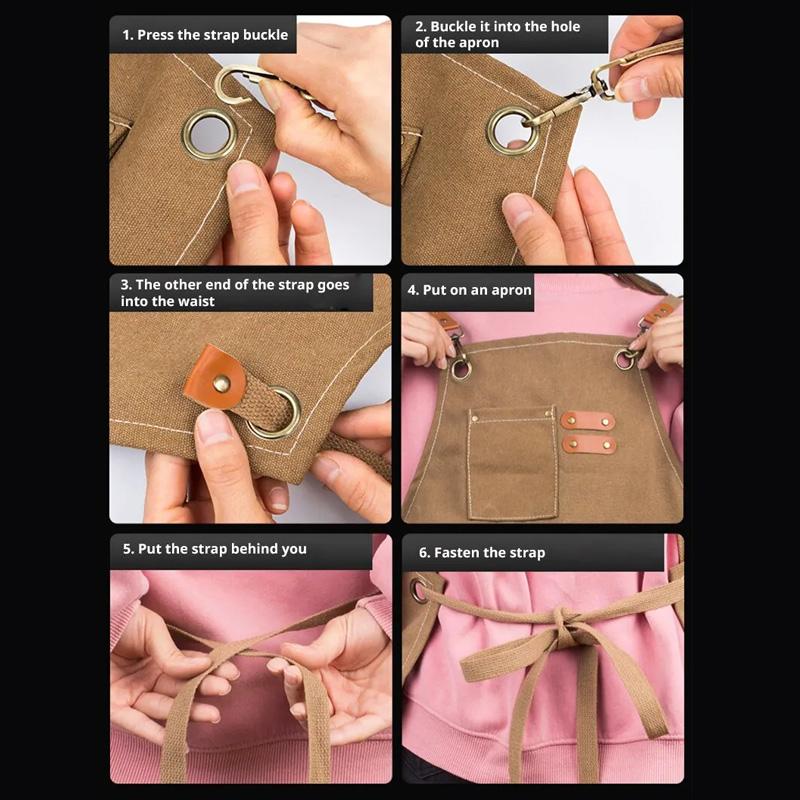 1. Press the strap buckle

2. Buckle it into the hole of the apron

3. The other end of the strap goes into the waist

4. Put on an apron

5. Put the strap behind you

6. Fasten the strap