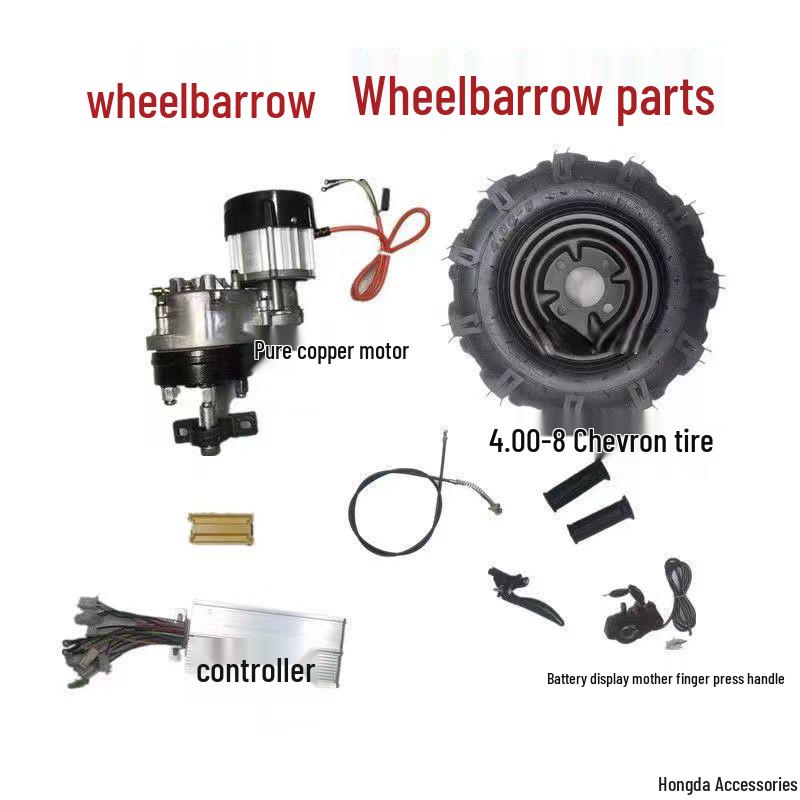 wheelbarrow Wheelbarrow parts

Pure copper motor

4.00-8 Chevron tire

controller

Battery display mother finger press handle

Hongda Accessories