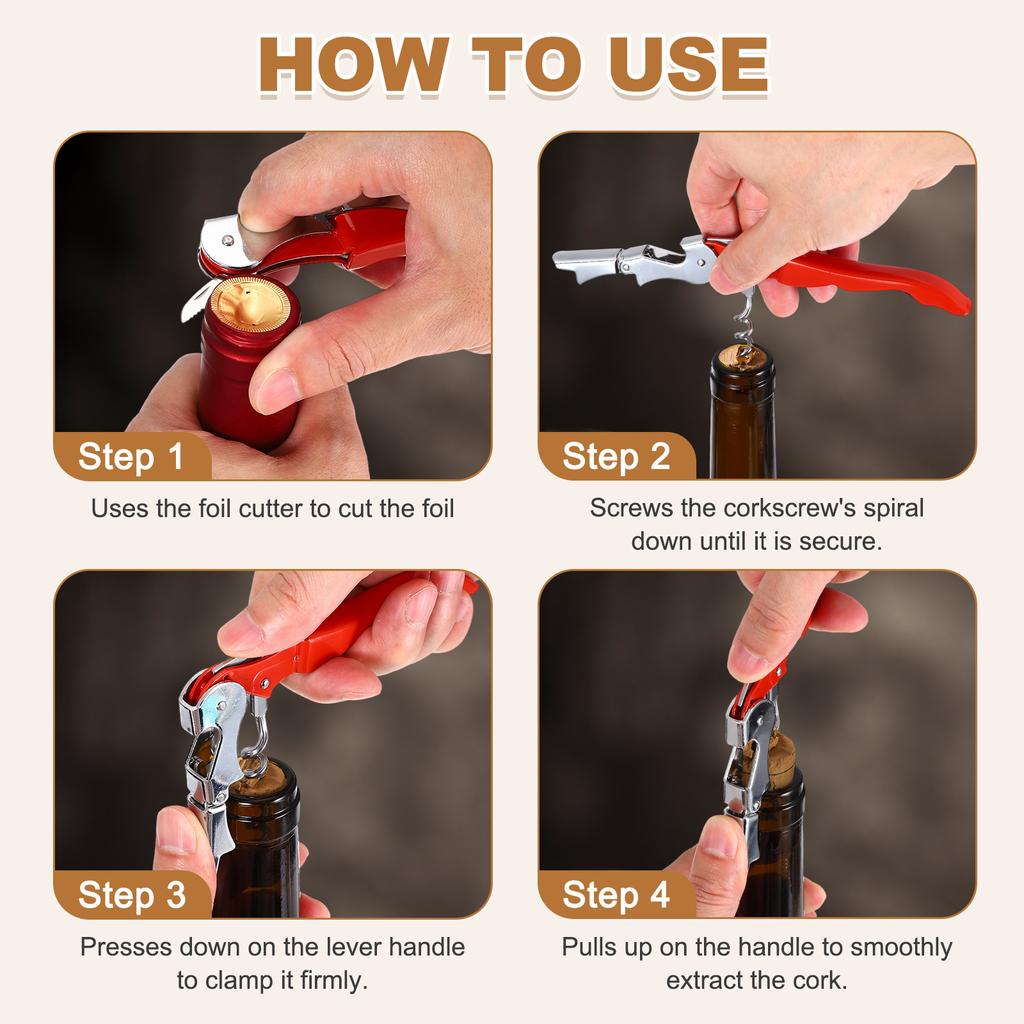 HOW TO USE

Step 1

Uses the foil cutter to cut the foil

Step 2

Screws the corkscrew's spiral down until it is secure.

Step 3

Presses down on the lever handle to clamp it firmly.

Step 4

Pulls up on the handle to smoothly extract the cork.