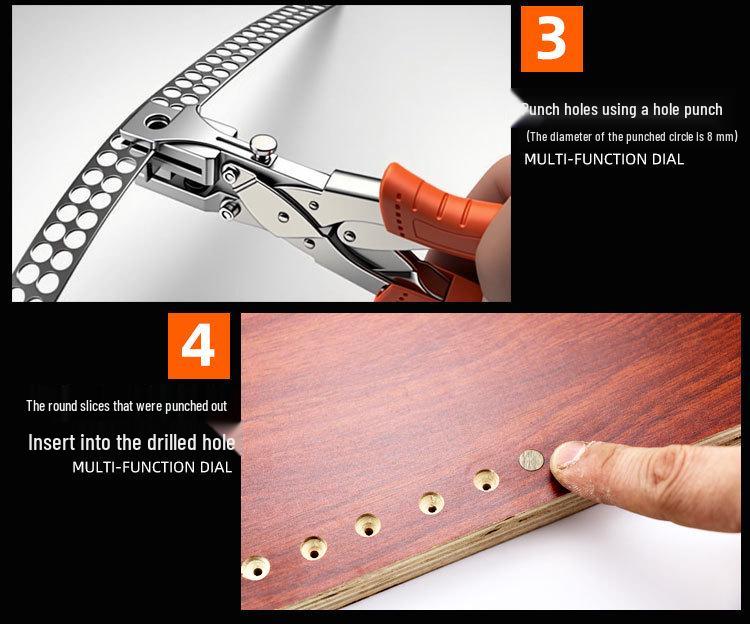 3

Punch holes using a hole punch

(The diameter of the punched circle is 8 mm)

MULTI-FUNCTION DIAL

4

The round slices that were punched out

Insert into the drilled hole

MULTI-FUNCTION DIAL