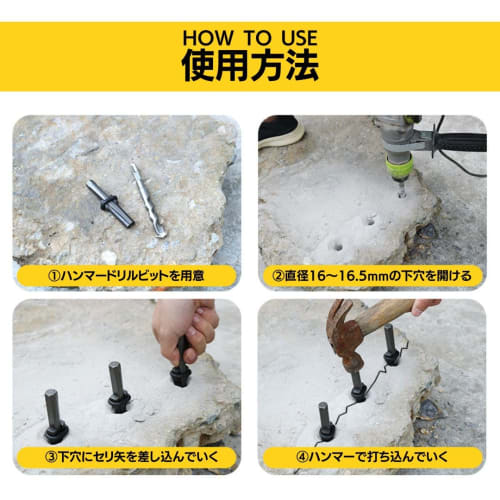 HOW TO USE
使用方法

①ハンマードリルビットを用意

②直径16～16.5mmの下穴を開ける

③下穴にセリ矢を差し込んでいく

④ハンマーで打ち込んでいく