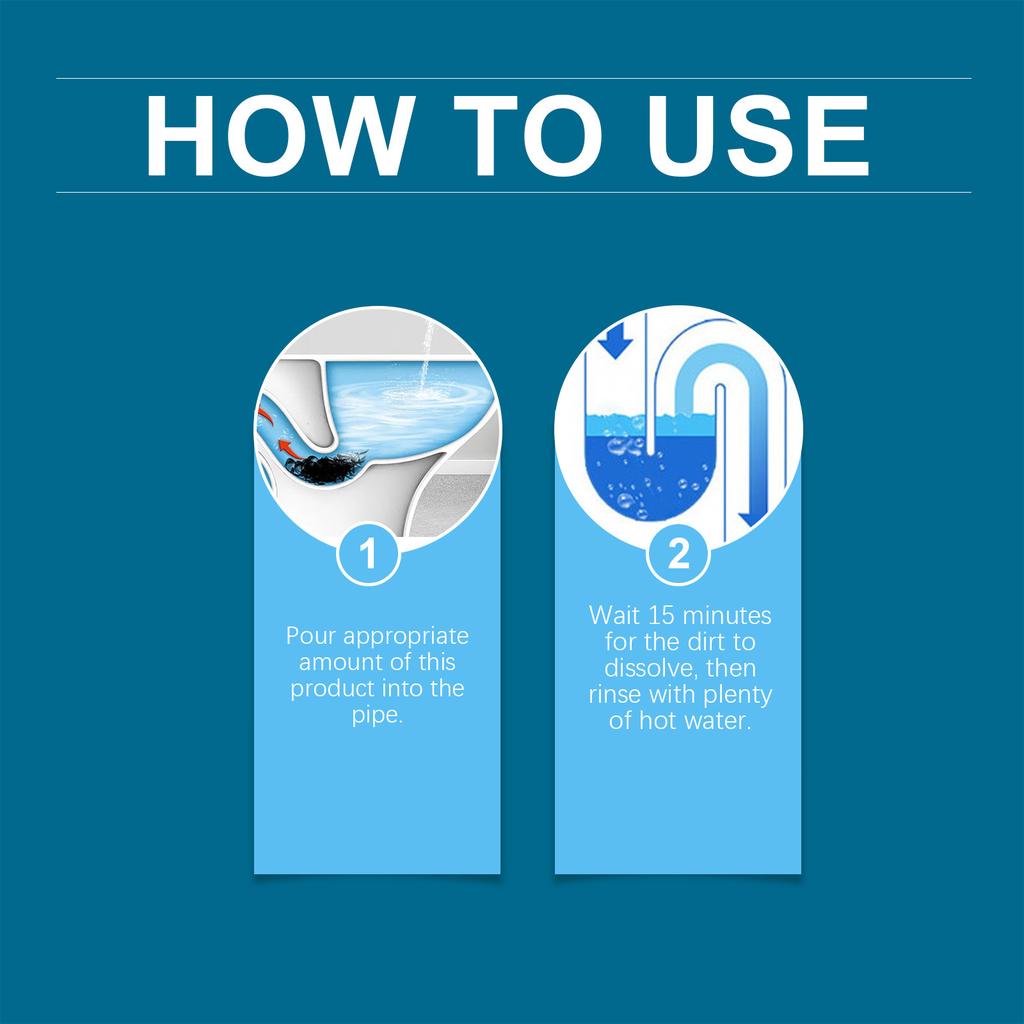 HOW TO USE

1

Pour appropriate amount of this product into the pipe.

2

Wait 15 minutes for the dirt to dissolve, then rinse with plenty of hot water.