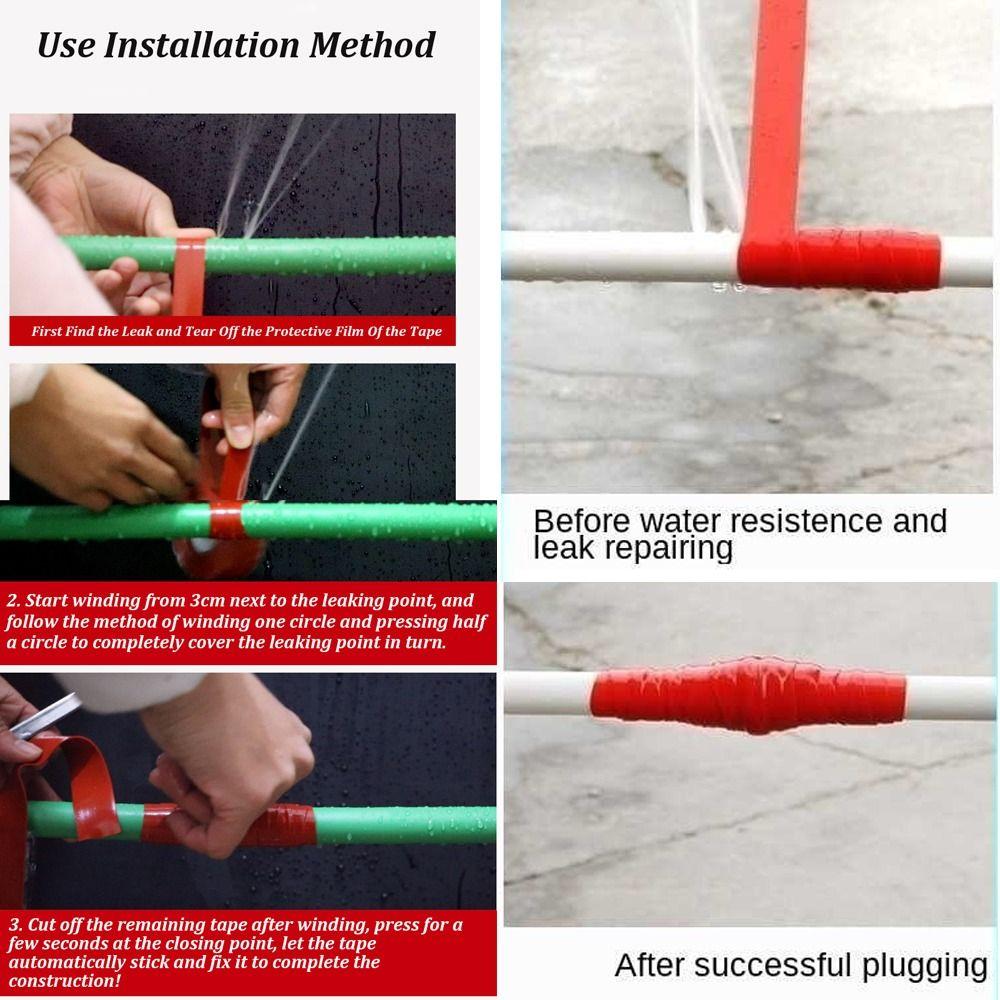 Use Installation Method

First Find the Leak and Tear Off the Protective Film Of the Tape

2. Start winding from 3cm next to the leaking point, and follow the method of winding one circle and pressing half a circle to completely cover the leaking point in turn.

3. Cut off the remaining tape after winding, press for a few seconds at the closing point, let the tape automatically stick and fix it to complete the construction!

Before water resistence and leak repairing

After successful plugging