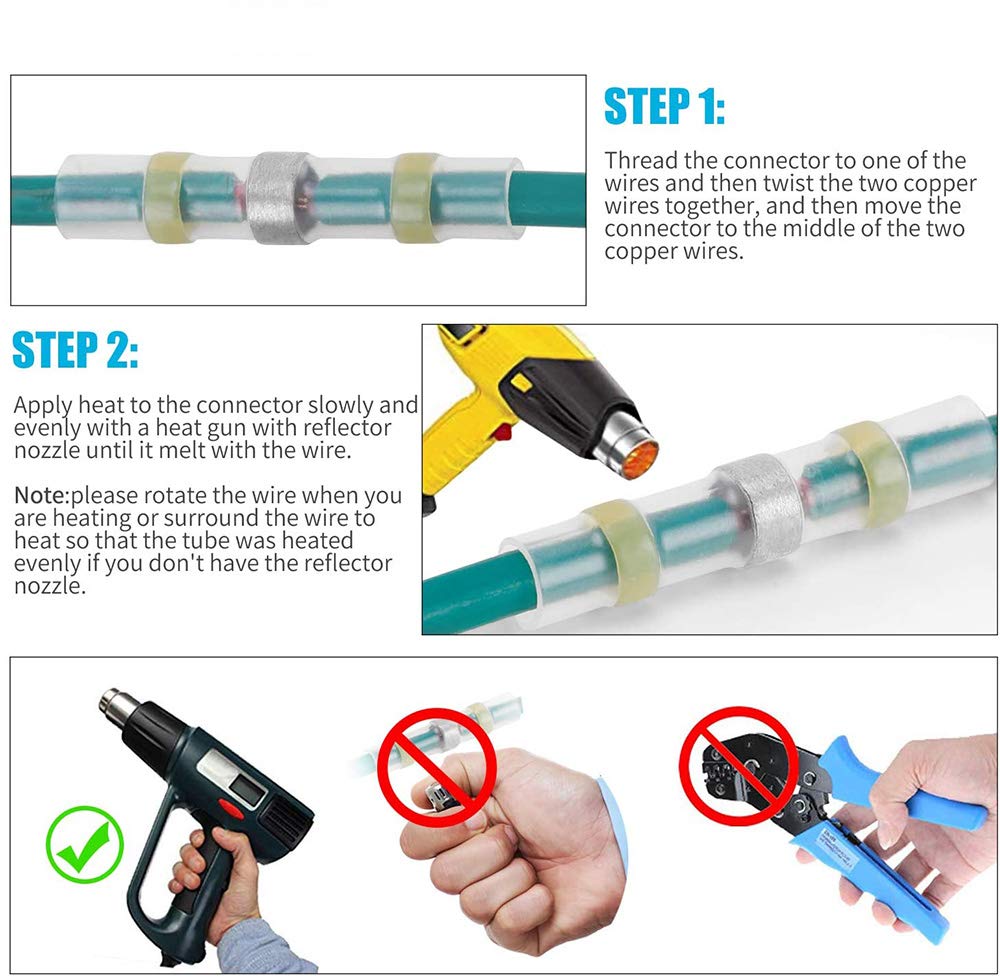 STEP 1:

Thread the connector to one of the wires and then twist the two copper wires together, and then move the connector to the middle of the two copper wires.

STEP 2:

Apply heat to the connector slowly and evenly with a heat gun with reflector nozzle until it melt with the wire.

Note:please rotate the wire when you are heating or surround the wire to heat so that the tube was heated evenly if you don't have the reflector nozzle.