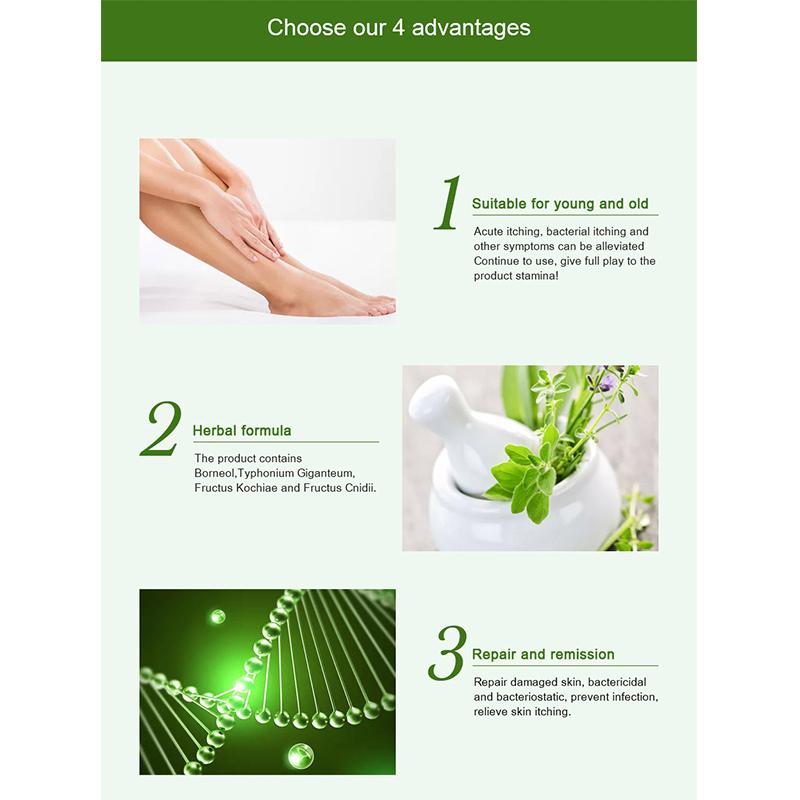 Choose our 4 advantages

1 Suitable for young and old

Acute itching, bacterial itching and other symptoms can be alleviated Continue to use, give full play to the product stamina!

2 Herbal formula

The product contains Borneol,Typhonium Giganteum, Fructus Kochiae and Fructus Cnidii.

3 Repair and remission

Repair damaged skin, bactericidal and bacteriostatic, prevent infection, relieve skin itching.