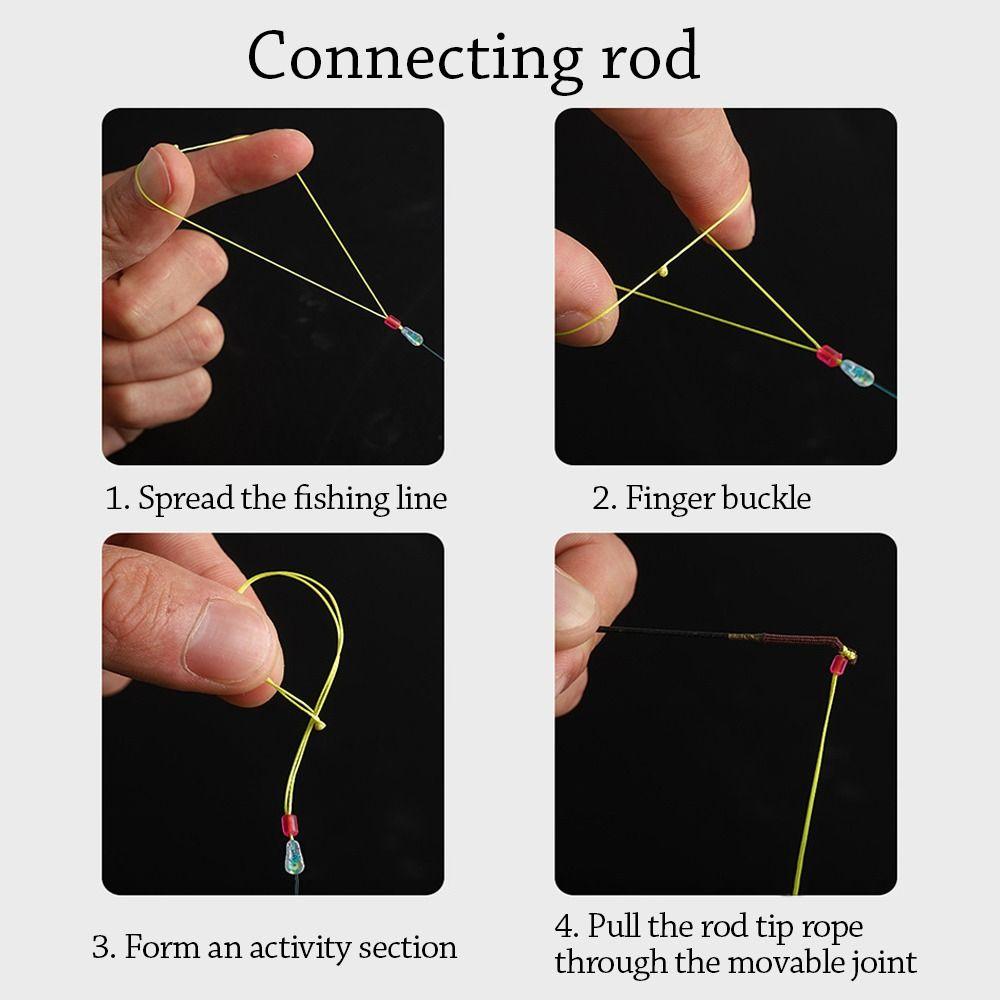 Connecting rod

1. Spread the fishing line

2. Finger buckle

3. Form an activity section

4. Pull the rod tip rope through the movable joint