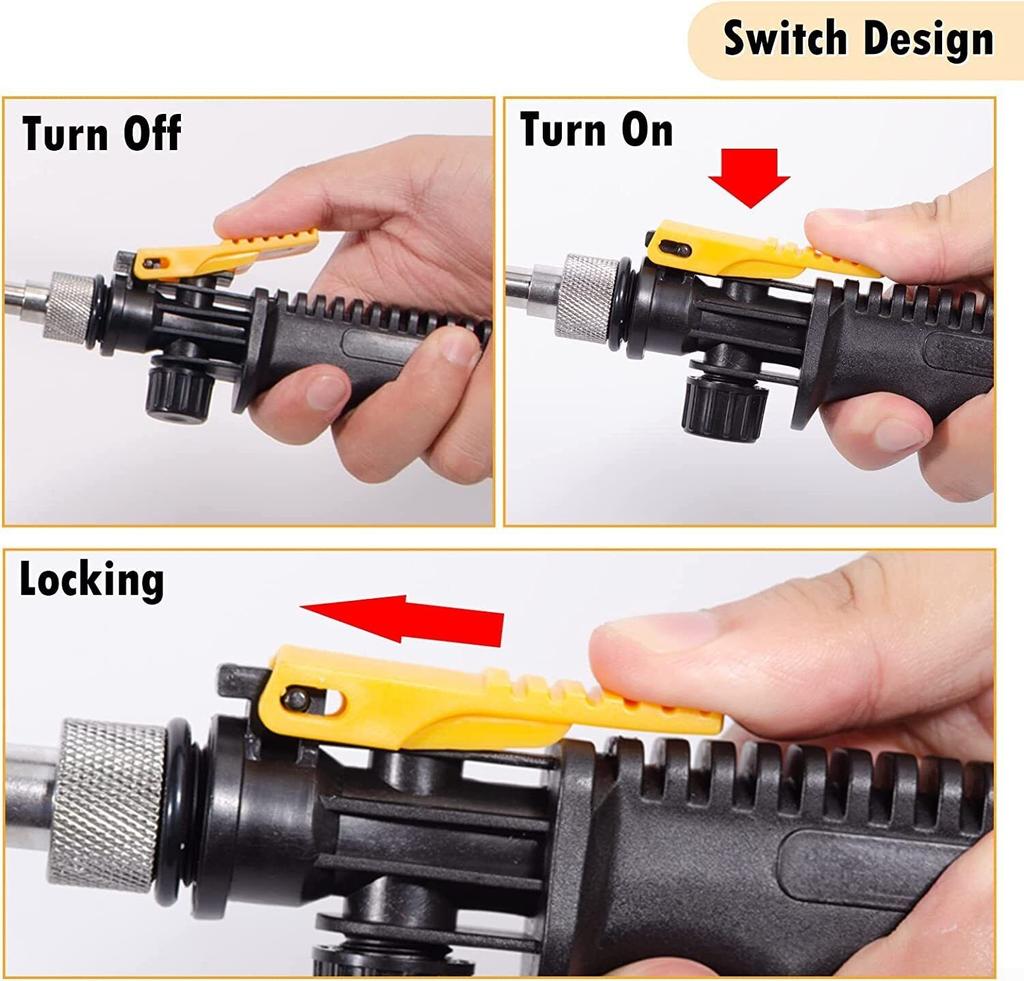 Switch Design

Turn Off

Turn On

Locking