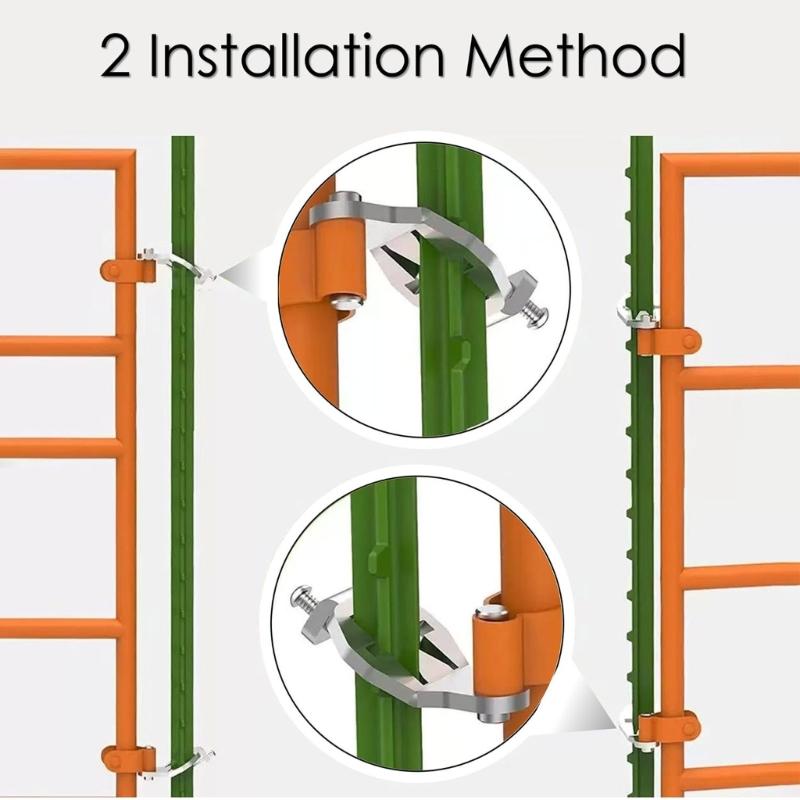 2 Installation Method