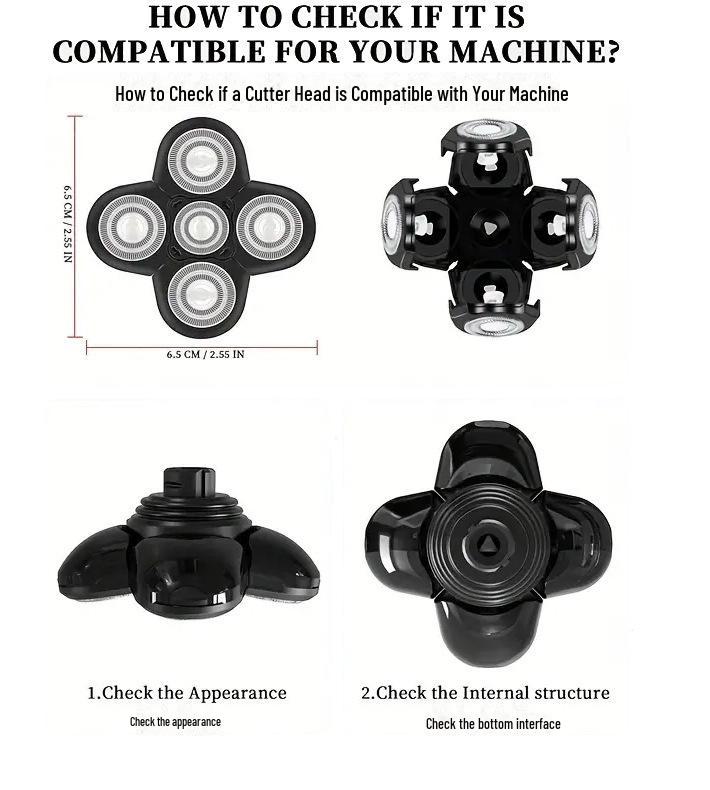 HOW TO CHECK IF IT IS COMPATIBLE FOR YOUR MACHINE?

How to Check if a Cutter Head is Compatible with Your Machine

6.5 CM / 2.55 IN

6.5 CM / 2.55 IN

1.Check the Appearance

Check the appearance

2.Check the Internal structure

Check the bottom interface