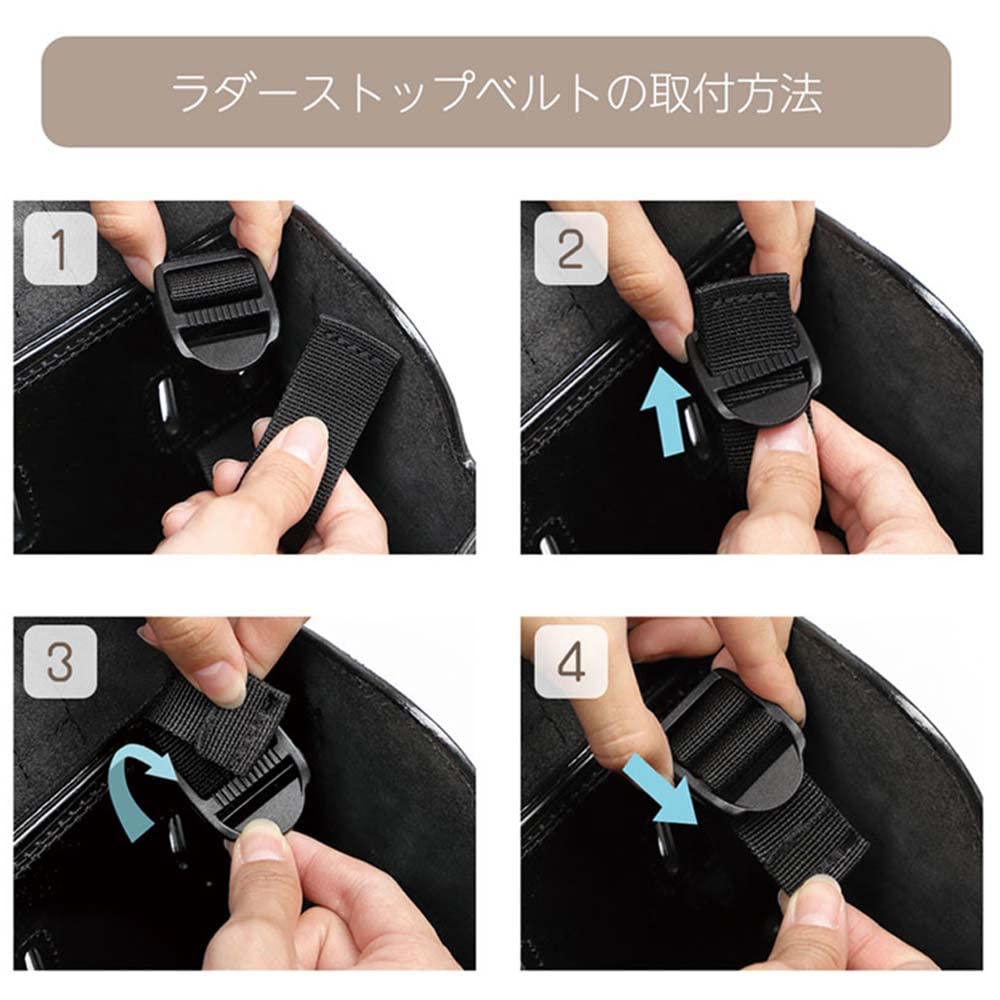 ラダーストップベルトの取付方法

1

2

3

4