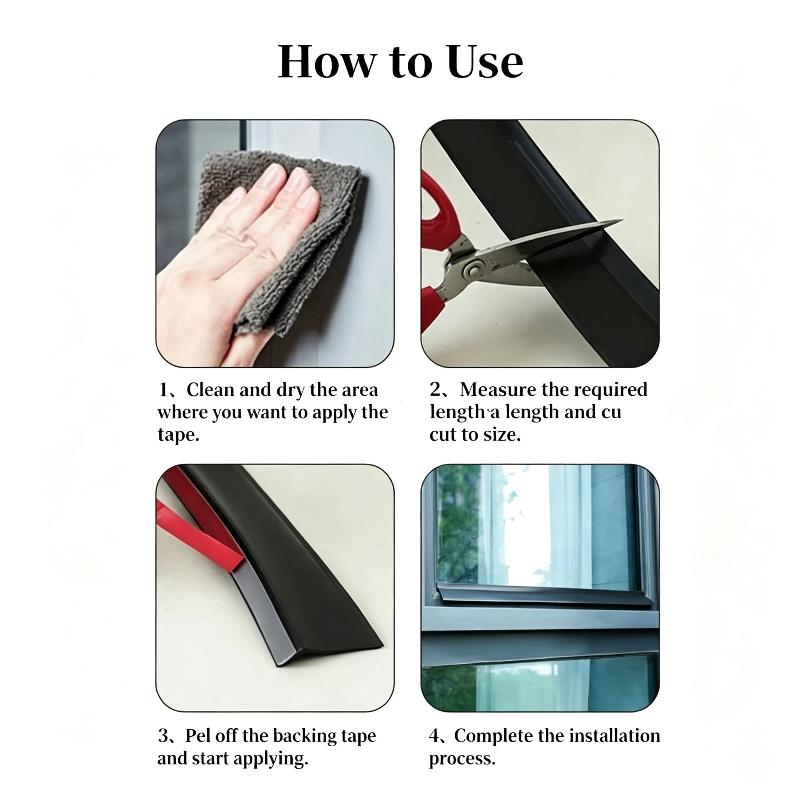 How to Use

1、Clean and dry the area where you want to apply the tape.

2、Measure the required length·a length and cu cut to size.

3、Pel off the backing tape and start applying.

4、Complete the installation process.