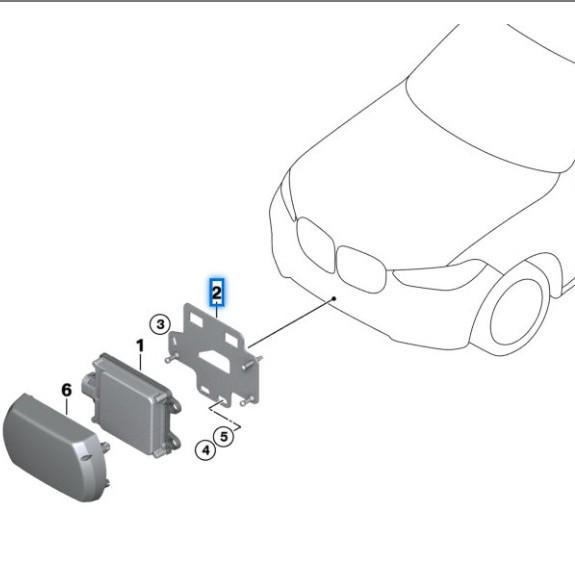 2
3
1
6
5
4