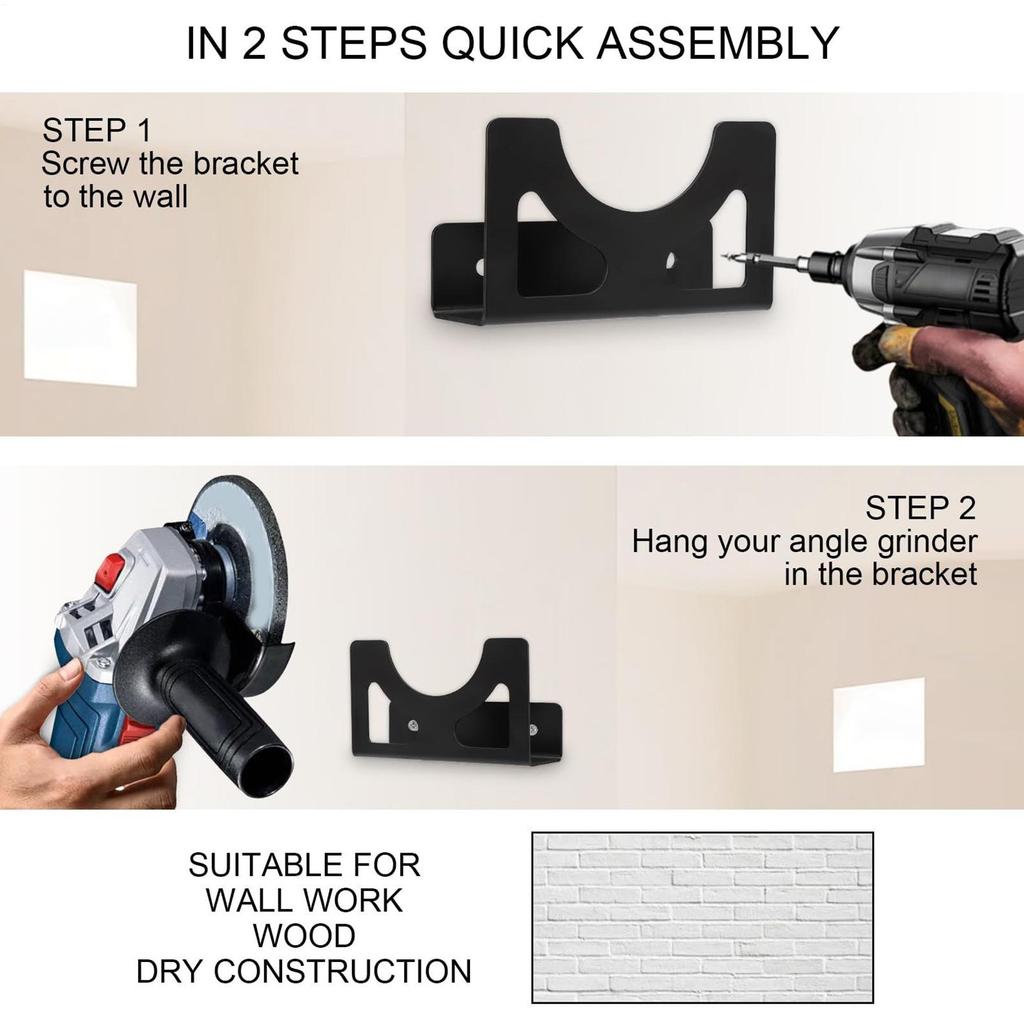 IN 2 STEPS QUICK ASSEMBLY

STEP 1
Screw the bracket to the wall

STEP 2
Hang your angle grinder in the bracket

SUITABLE FOR
WALL WORK
WOOD
DRY CONSTRUCTION